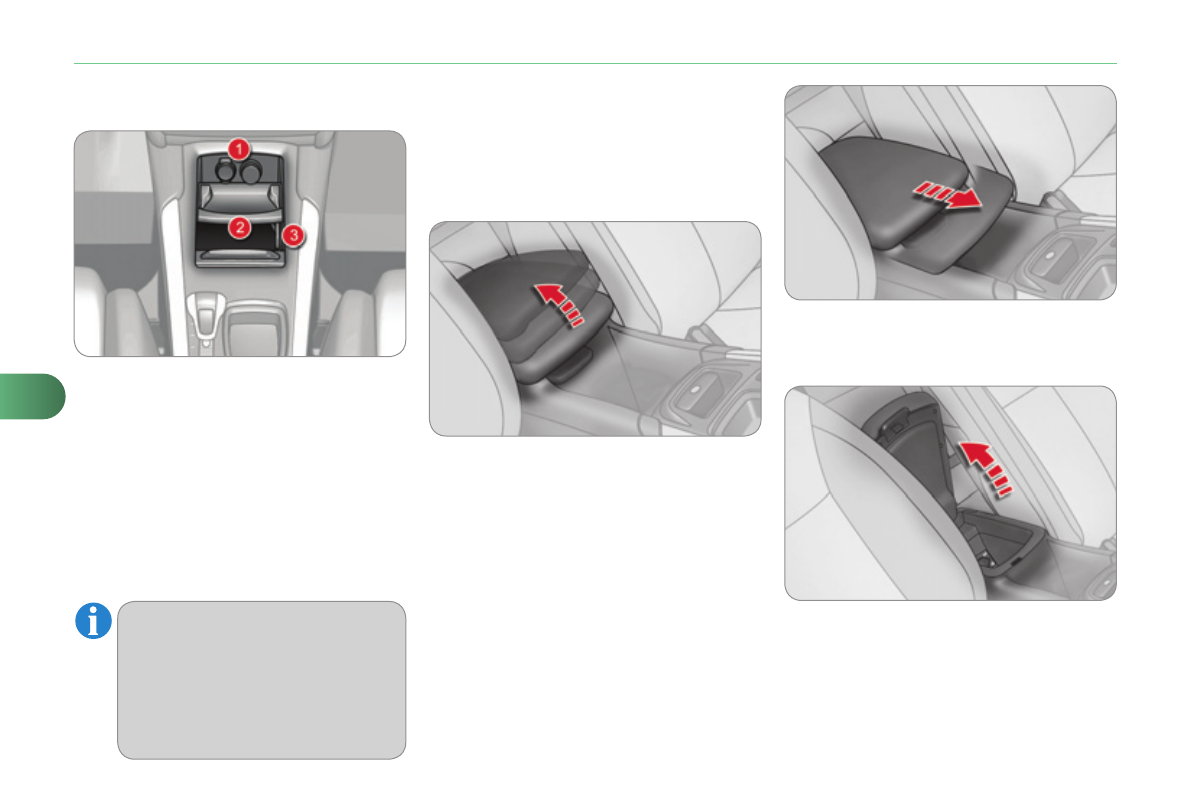 1

2

3