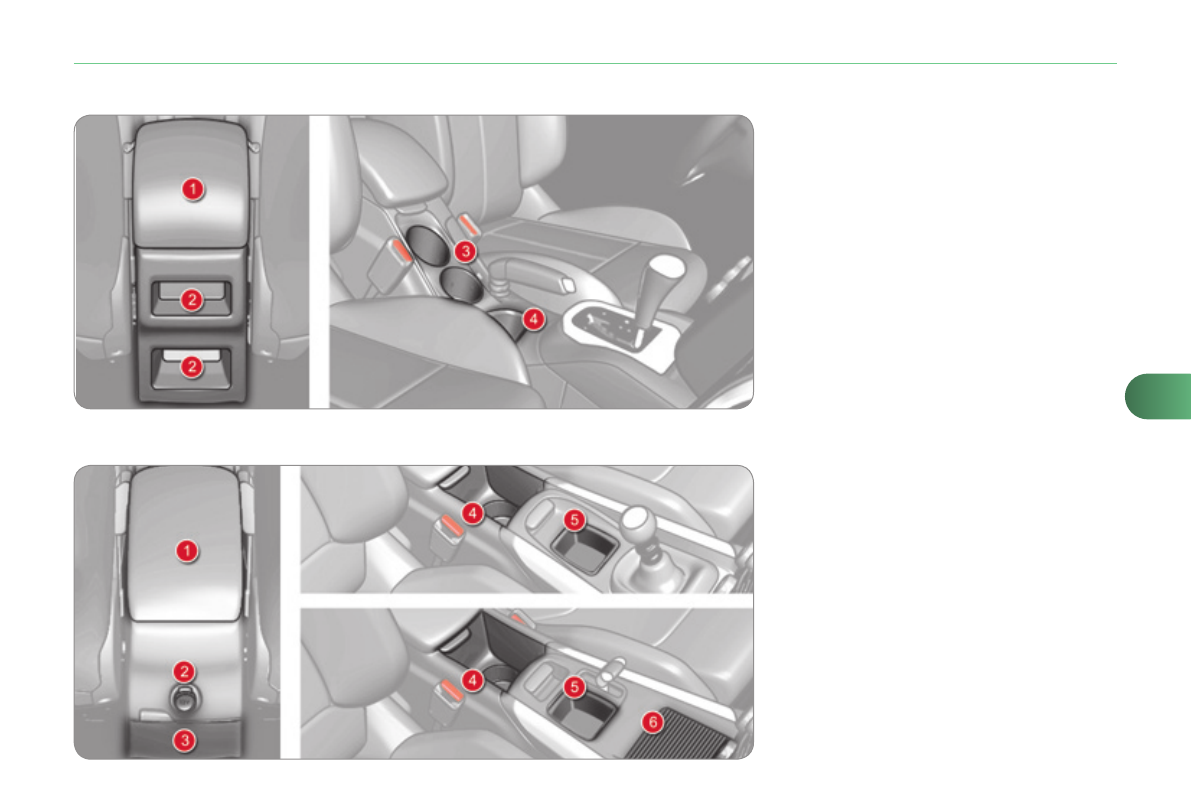 1
2
2
3
4
1
2
3
4
5
4
5
6