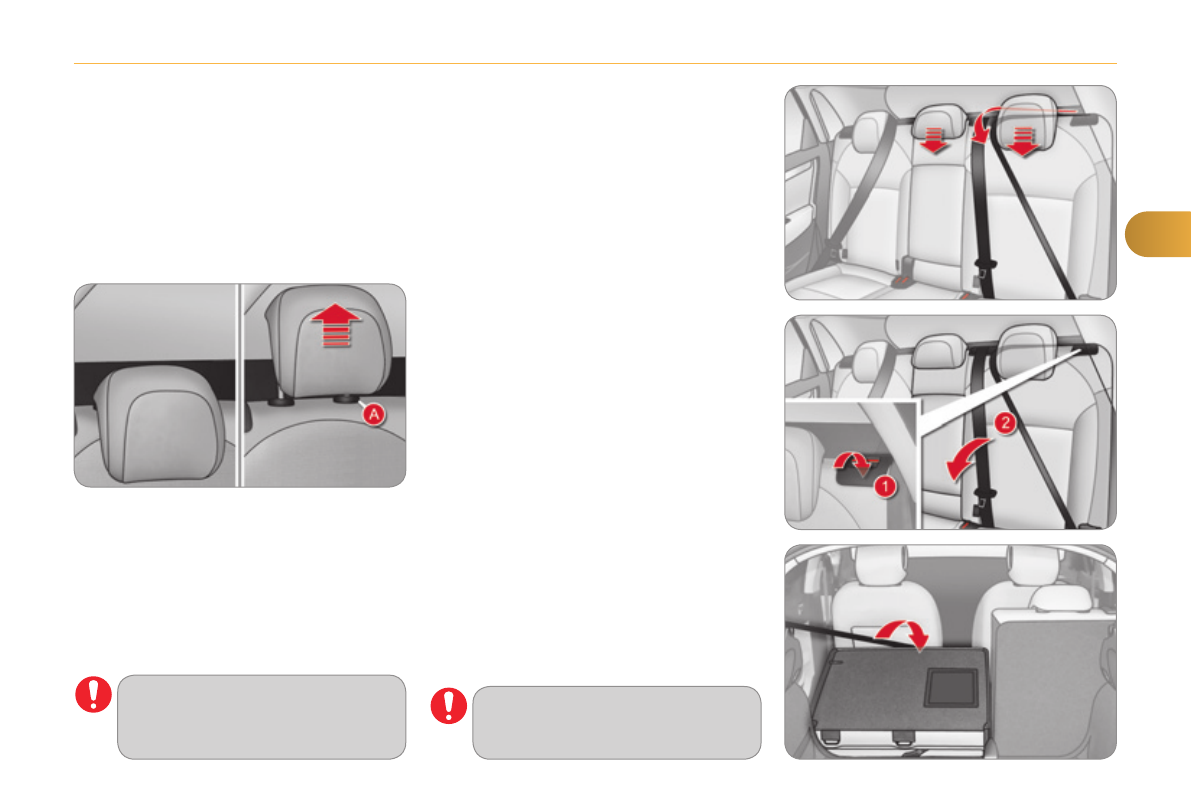 A

1

2