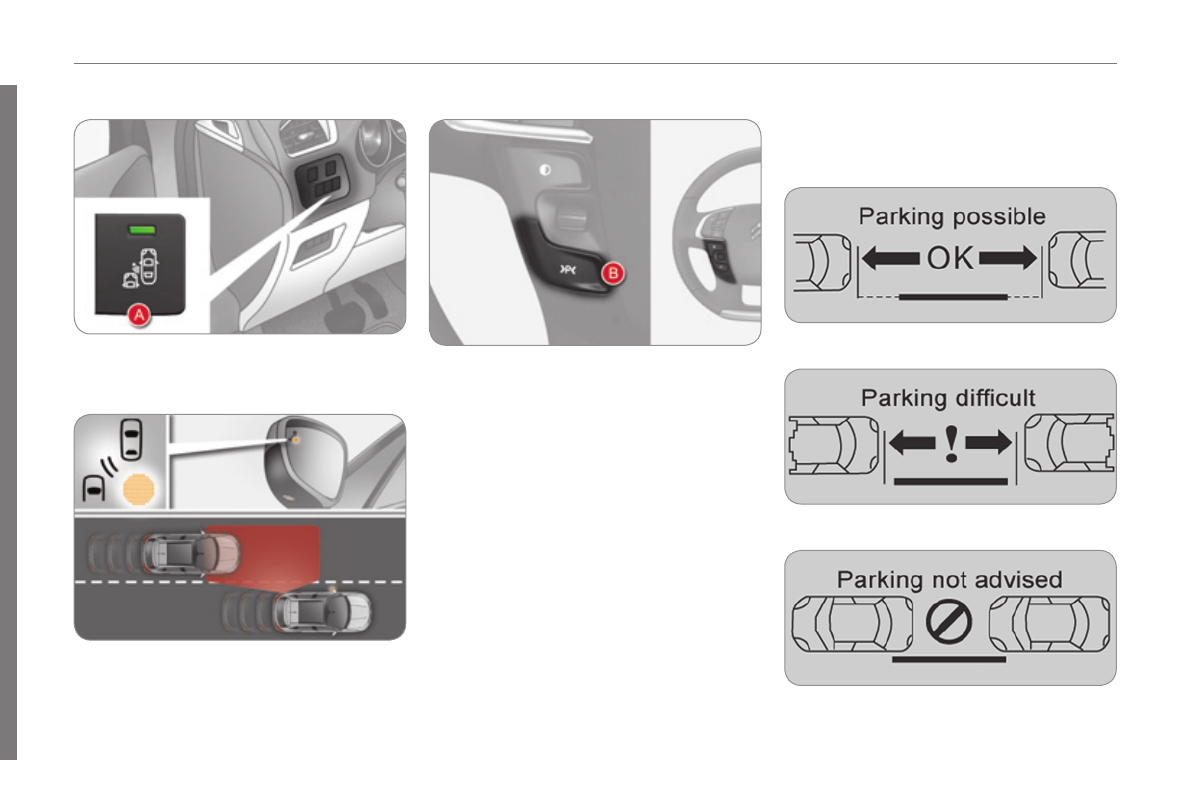 A

B

Parking possible

OK

Parking difficult

!

Parking not advised