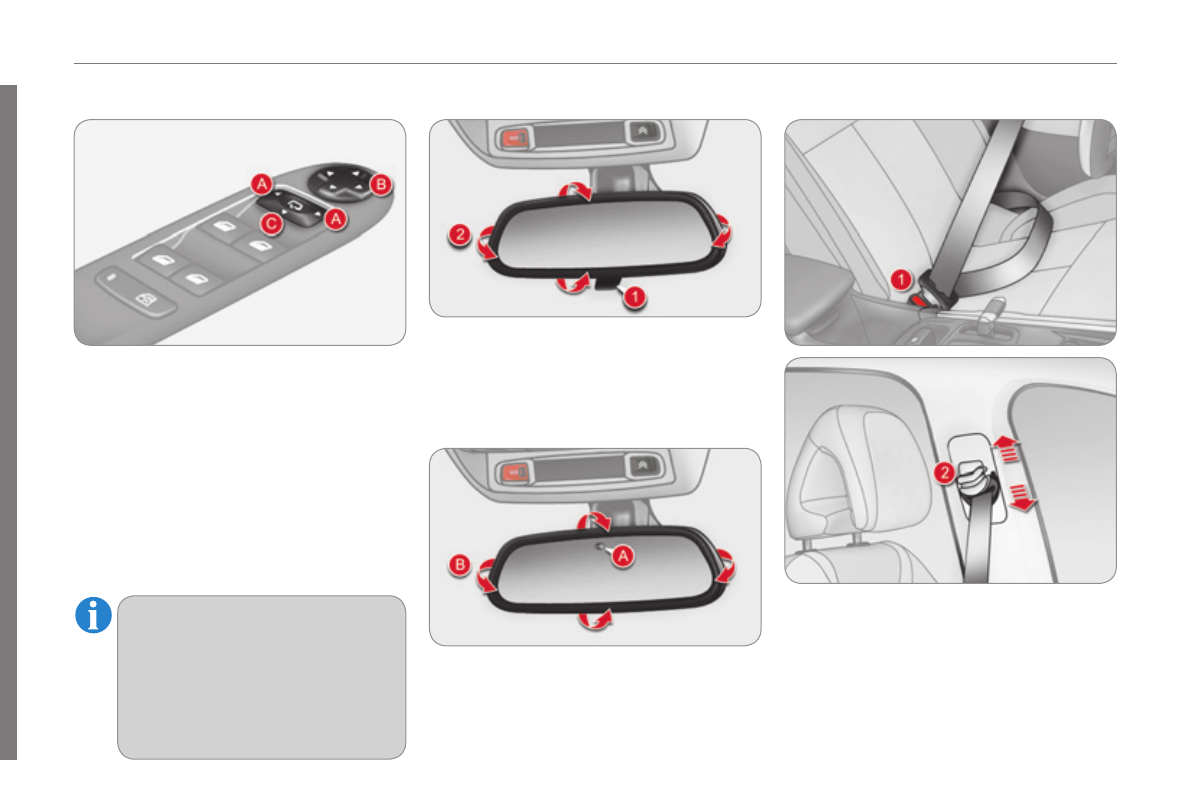 A
B
C
A

2
1

1

B
A

2