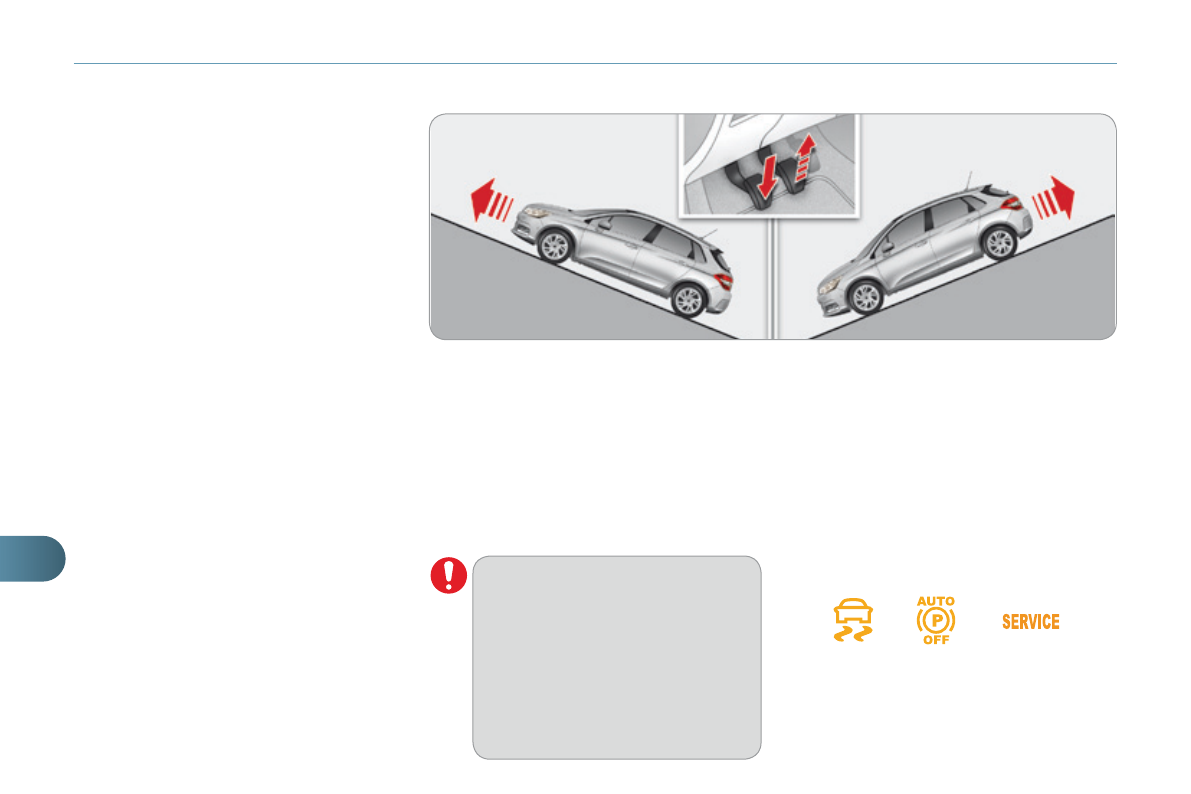 AUTO
P
OFF
SERVICE