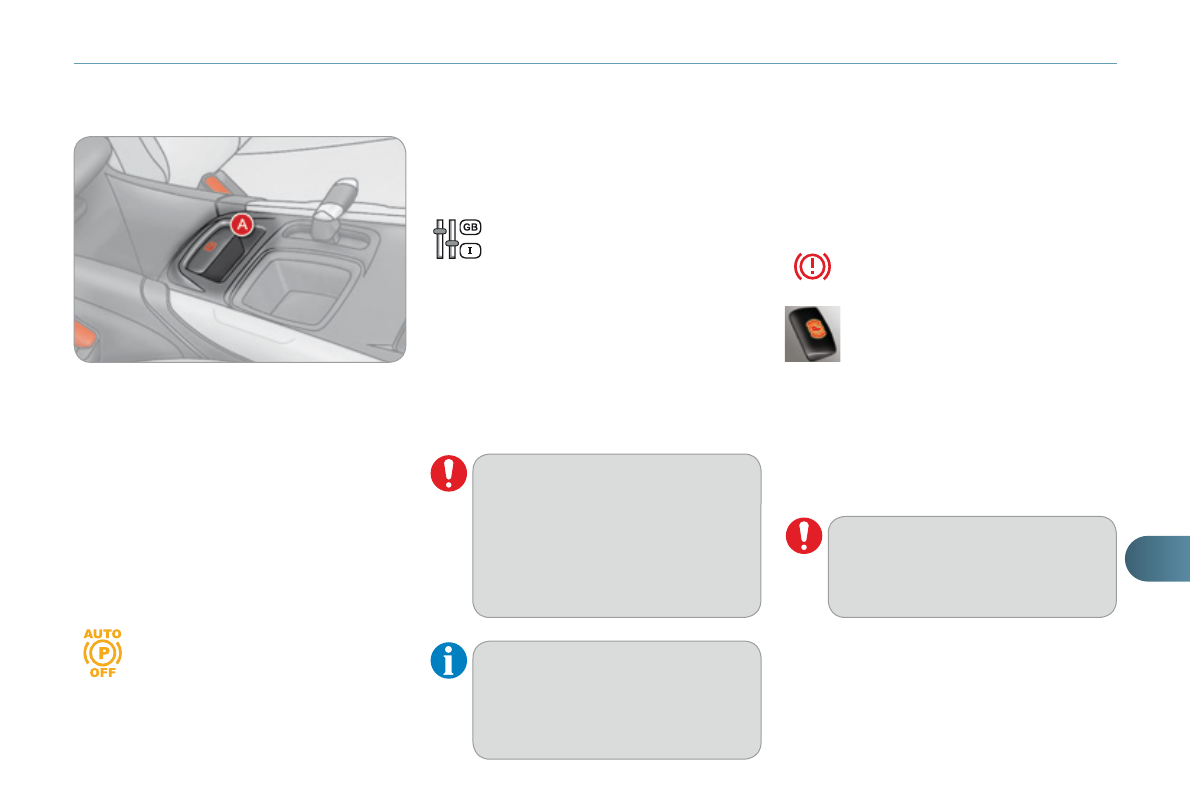 A

GB
I

AUTO
P
OFF