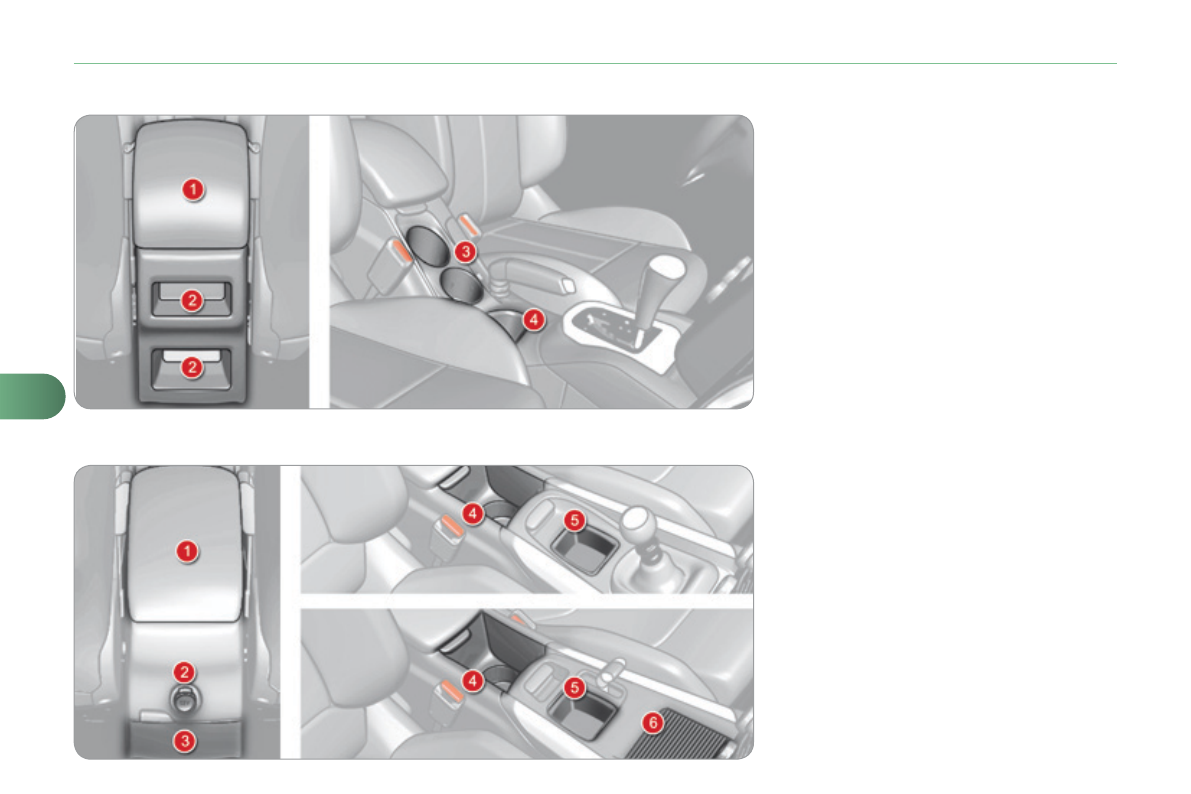 1
2
2
3
4

1
2
3
4
5
4
5
6