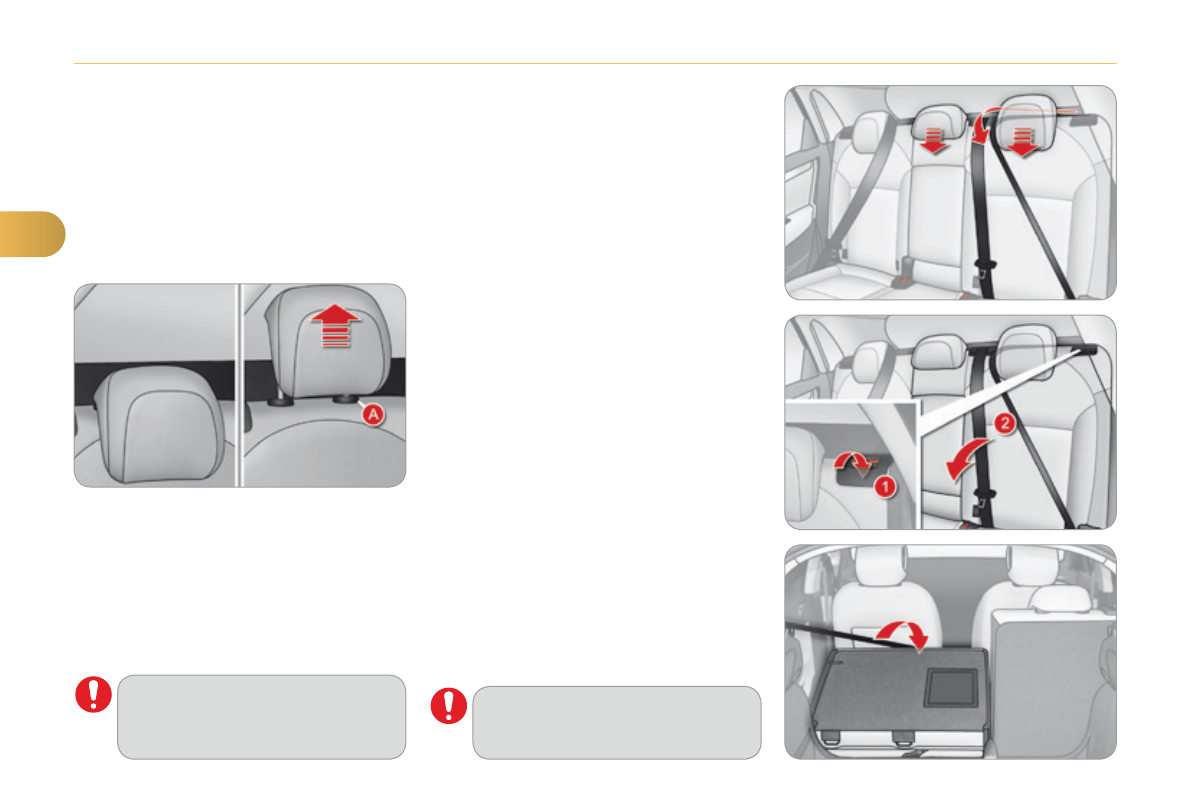 A

1

2