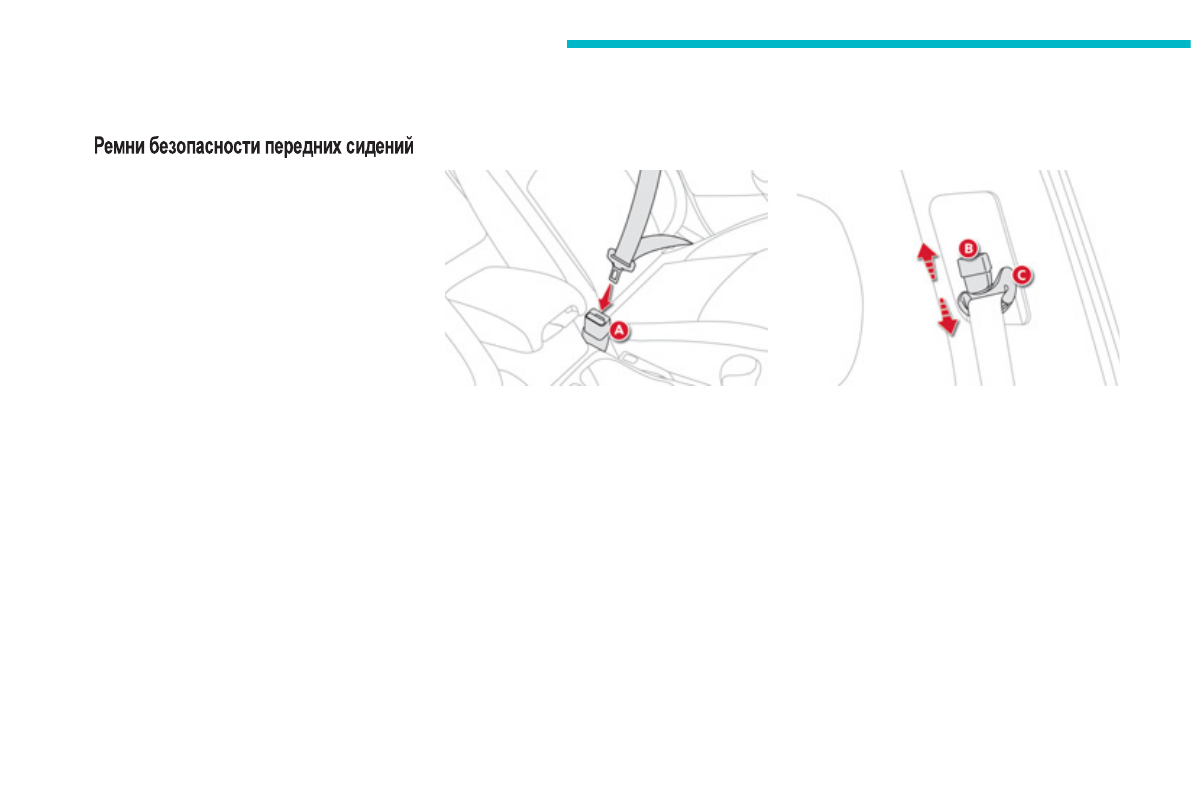 Ремни безопасности передних сидений

A

B

C