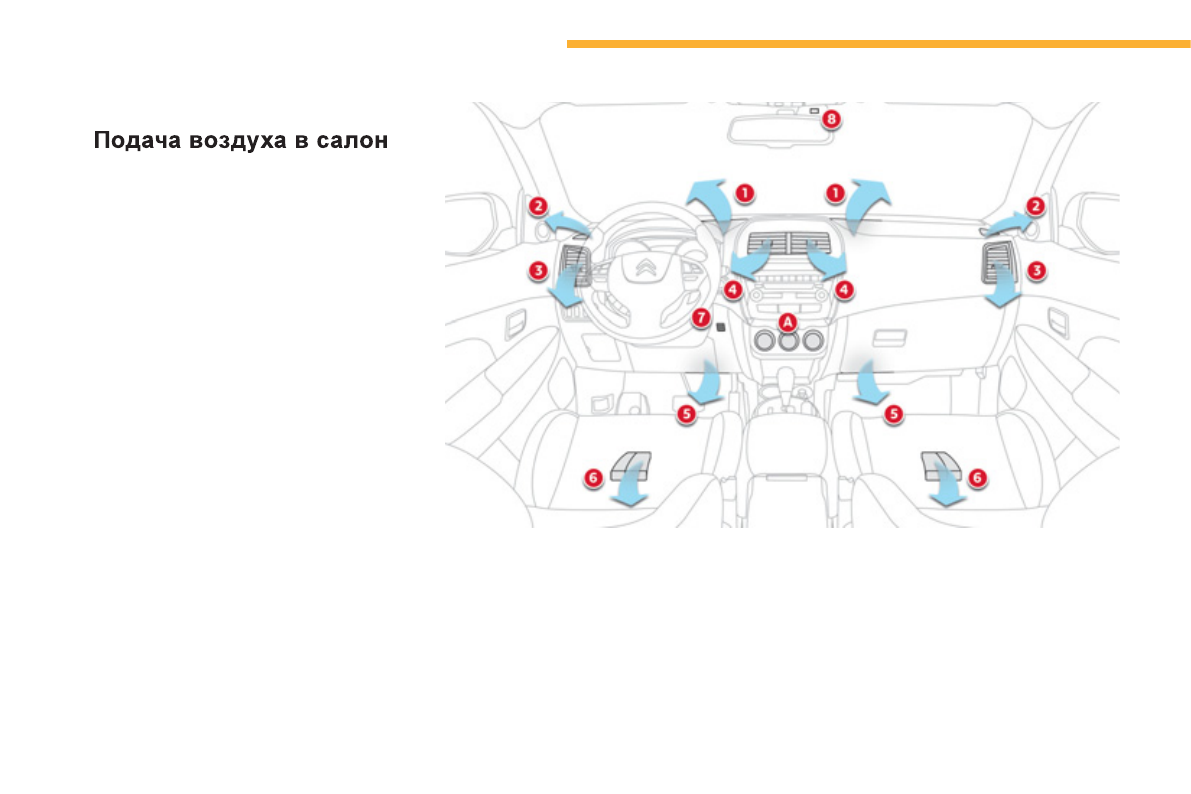 Подача воздуха в салон

8

1 1

2 2

3 3

4 4

7

A

5 5

6 6