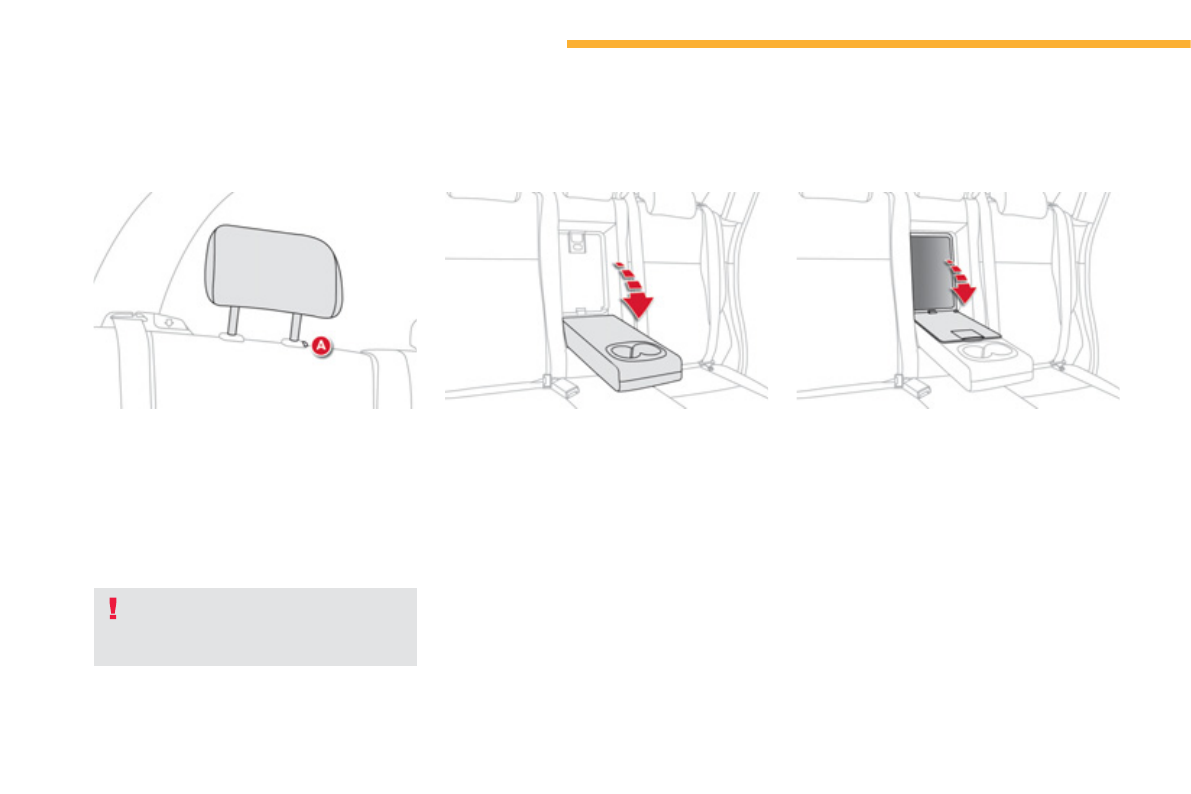 A

!