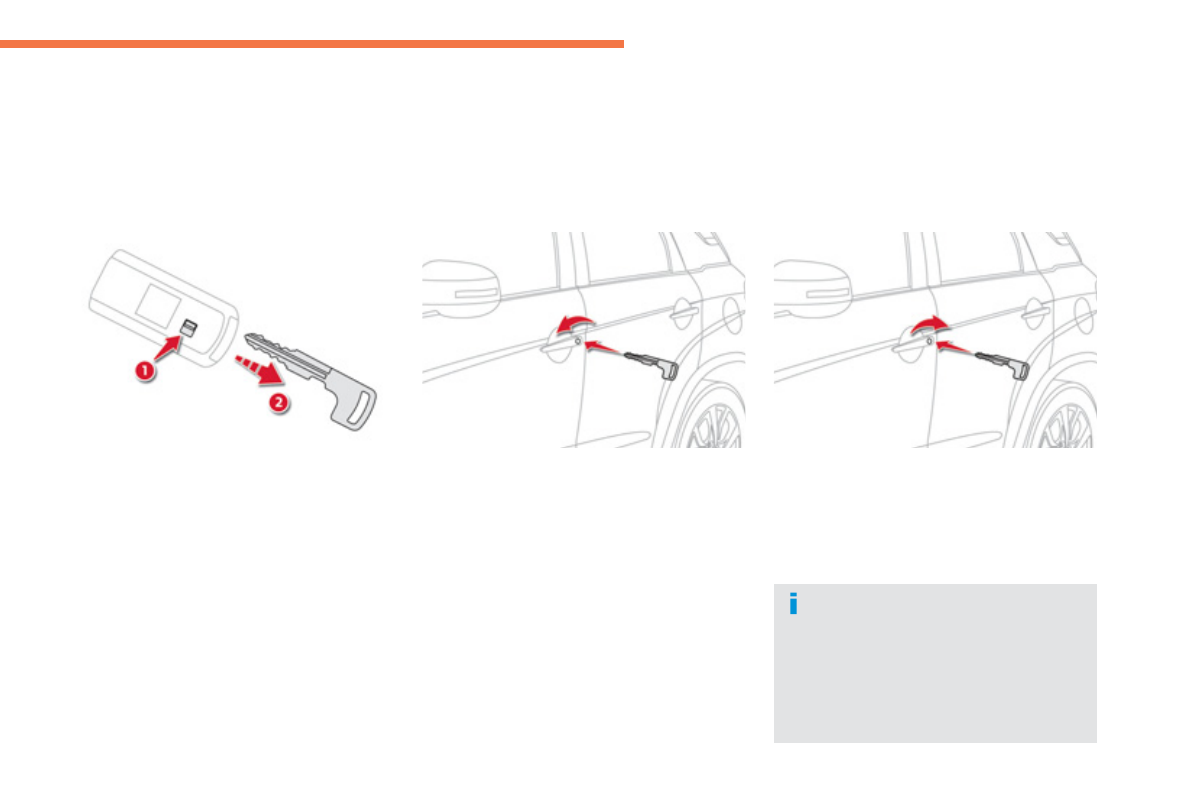 1
2
i