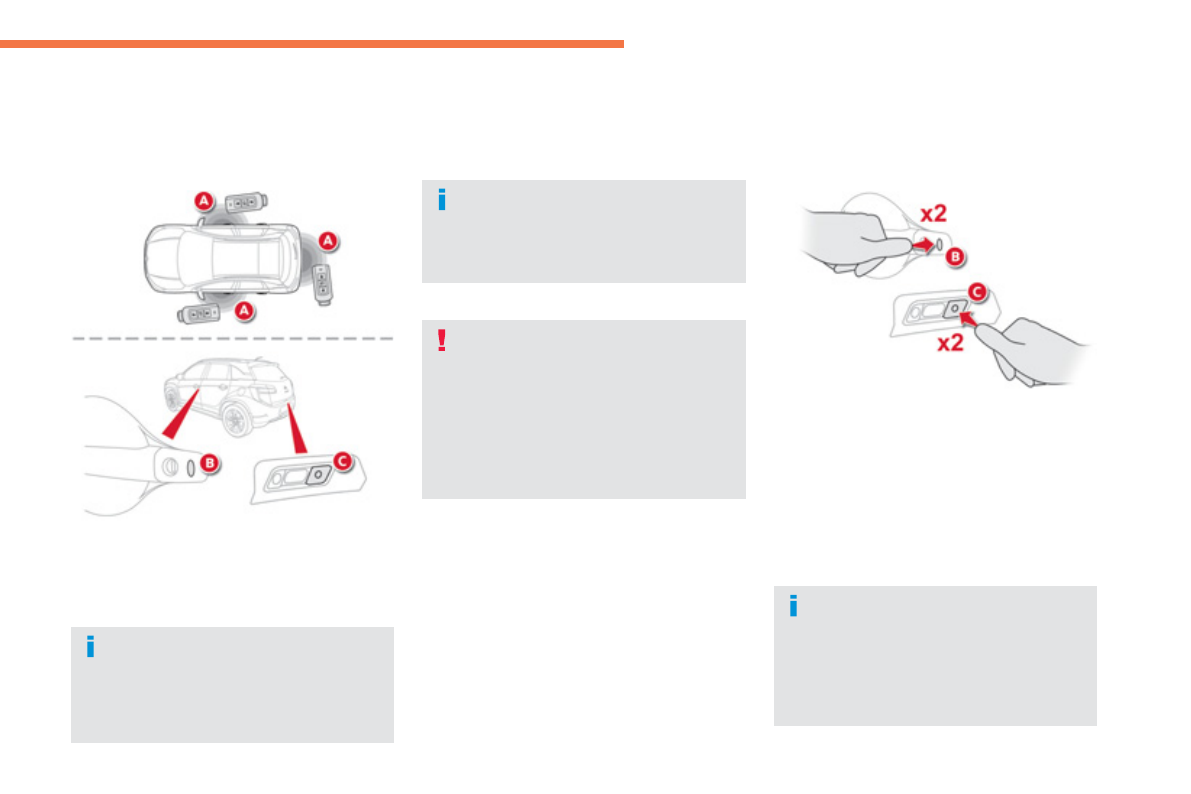 A
A
A
B
C
x2
B
C
x2