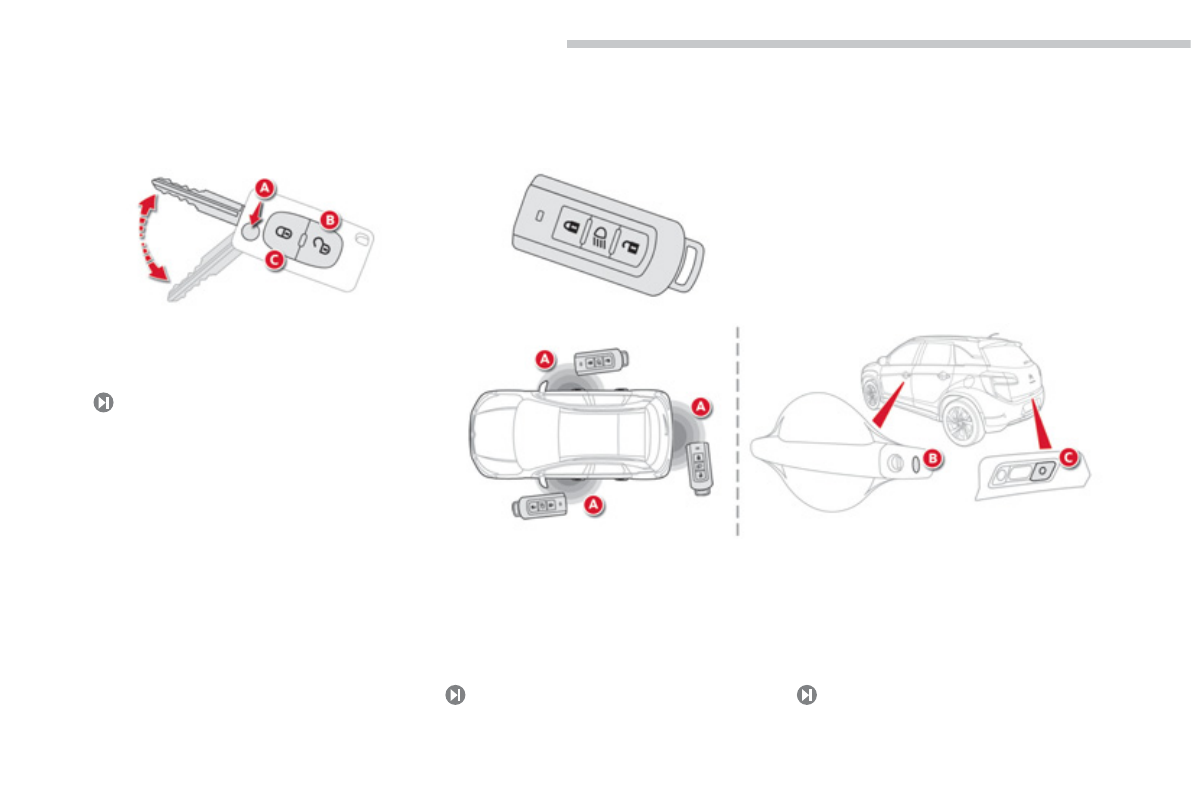 A
B
C

A
A
A
B
C