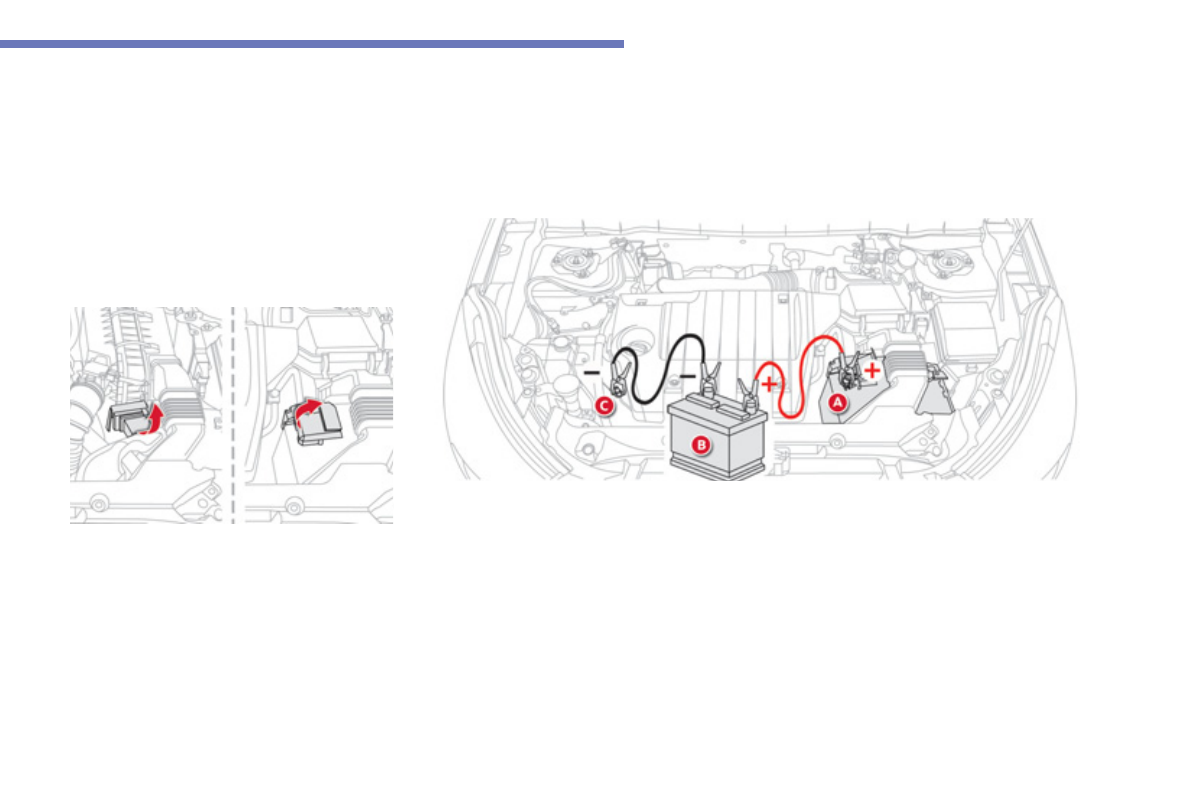 −
−
+
+
C
B
A