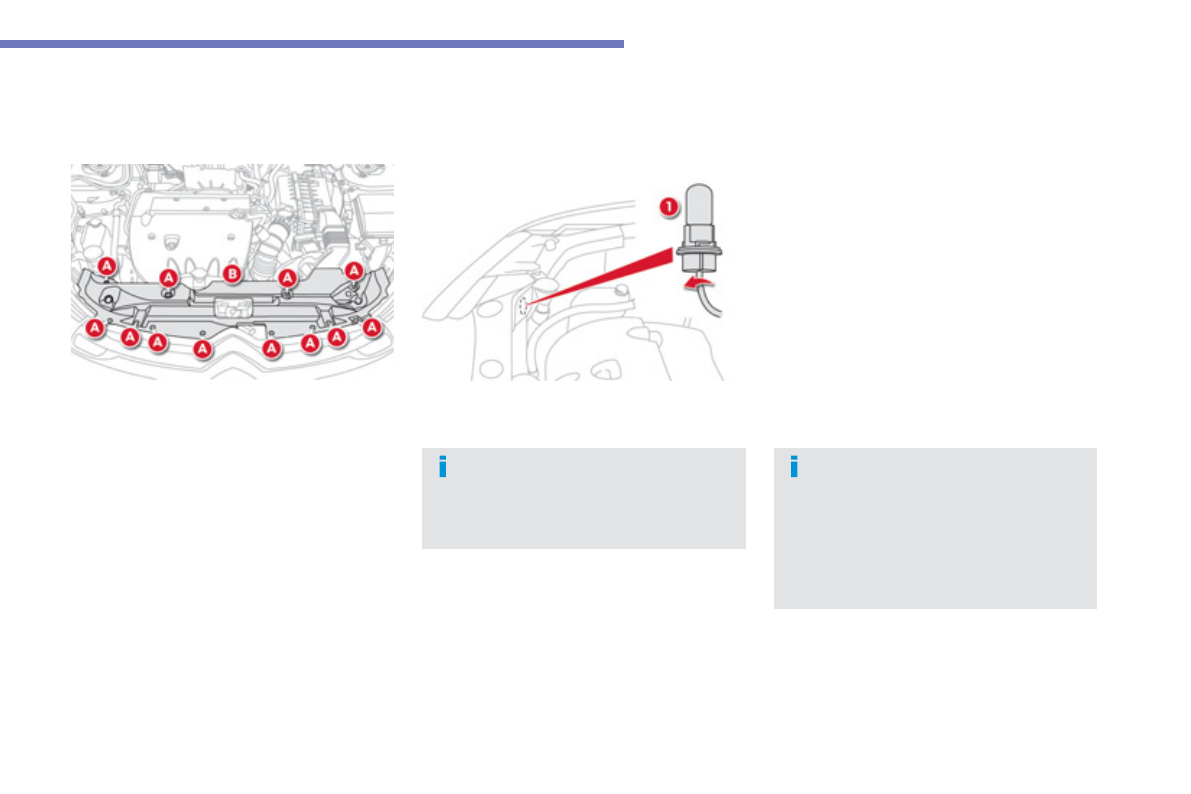 A
A
B
A
A
A
A
A
A
A
A
A
A

1

i

i