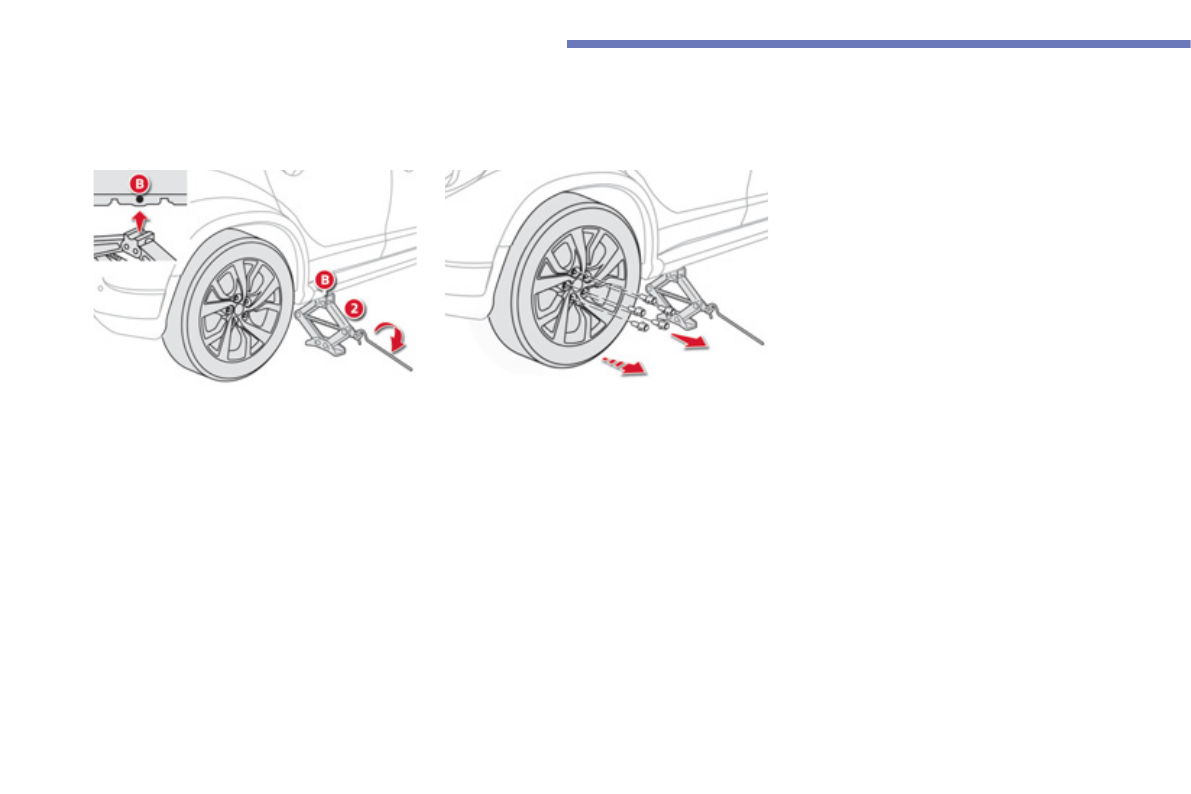 B

B

2