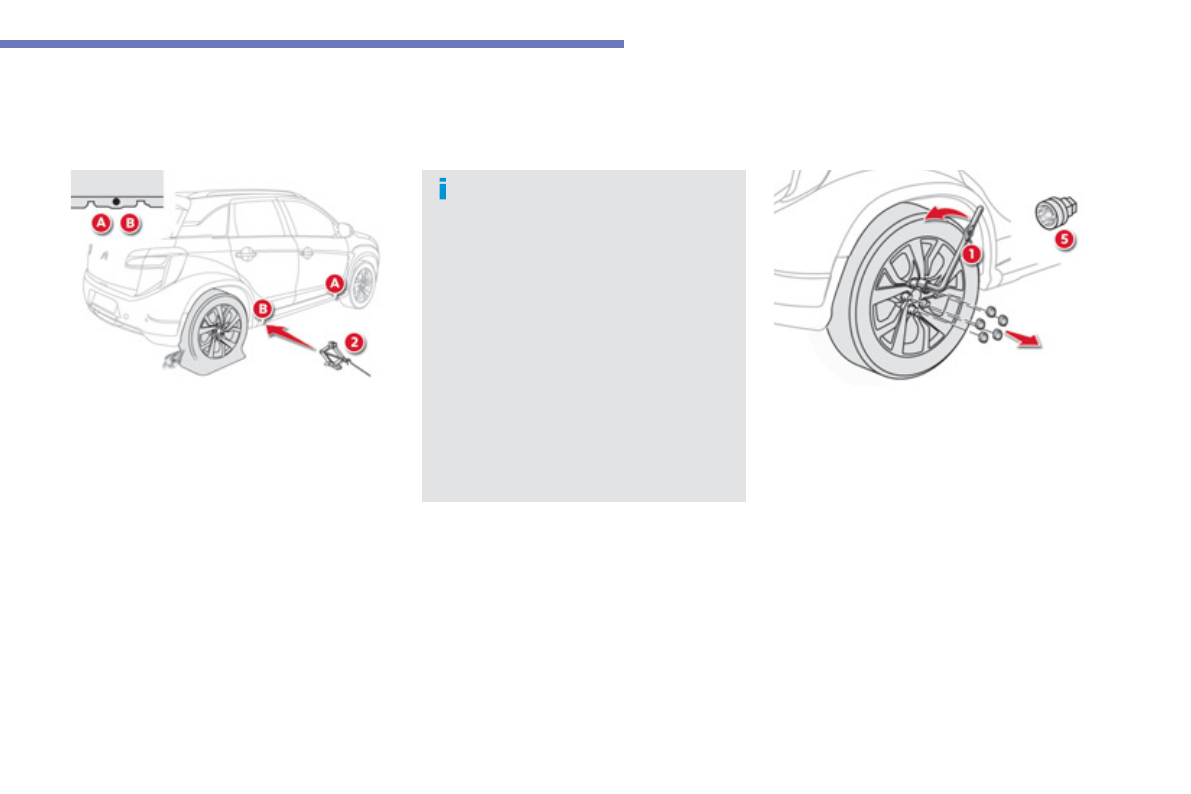 A B

A

B

2

i

1

5