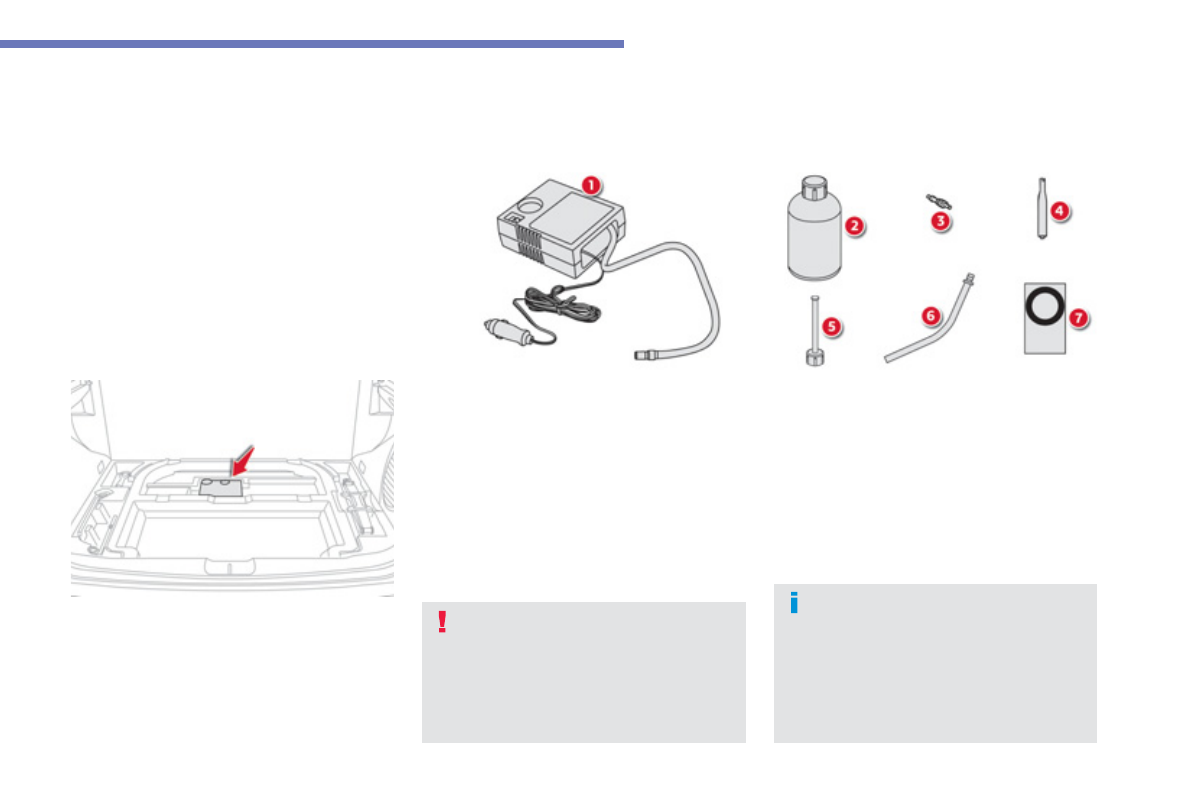 1
2
3
4
5
6
7
!
i