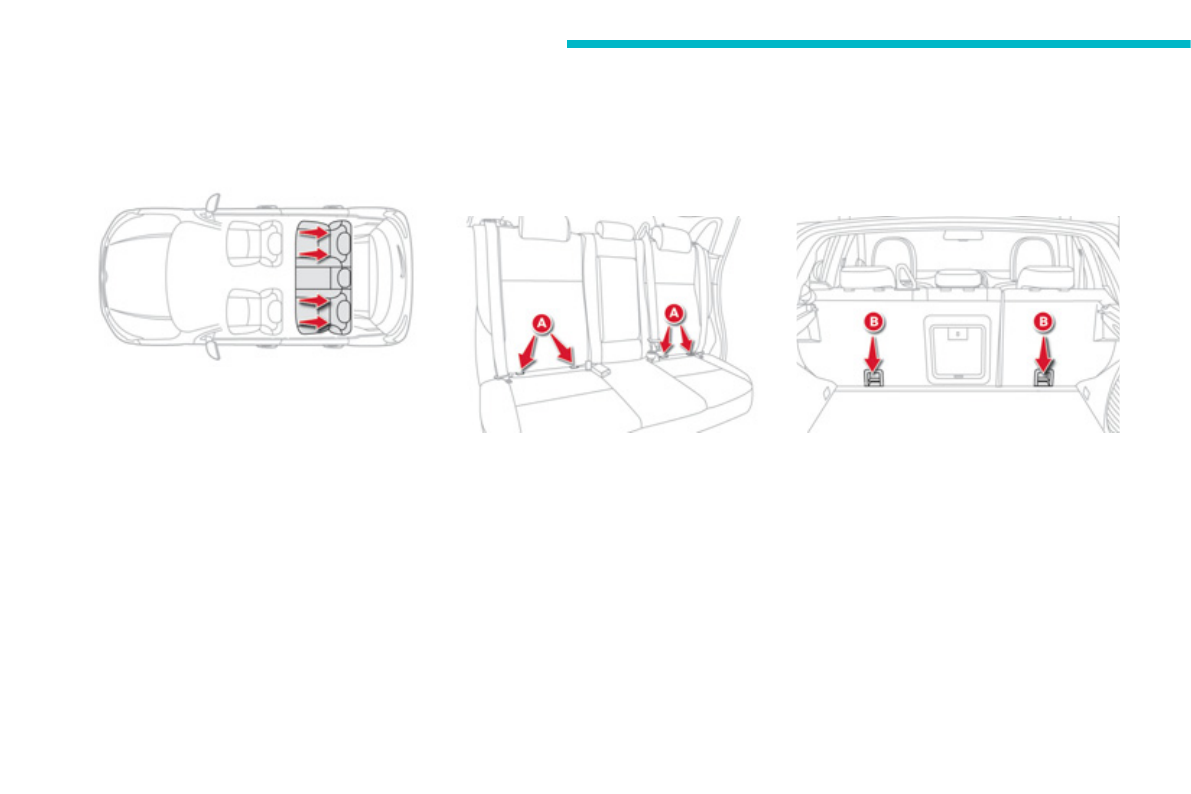 A

A

B

B