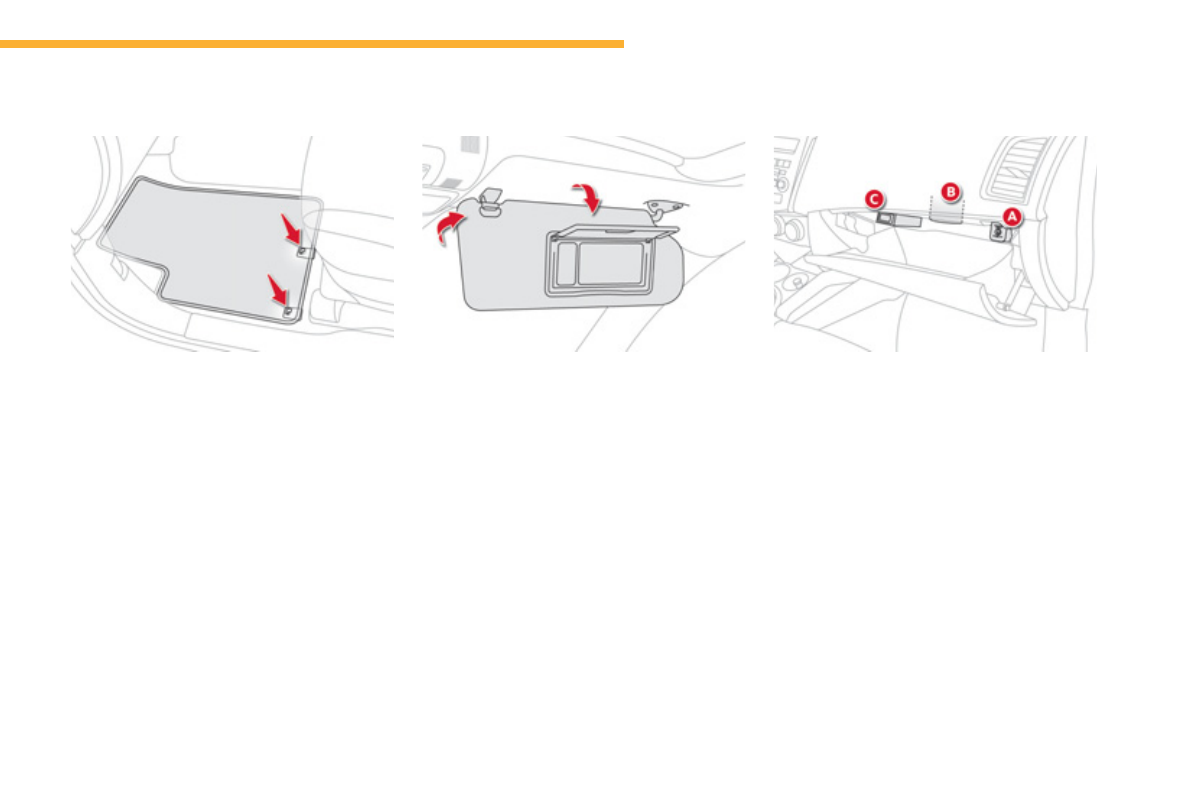 C
B
A