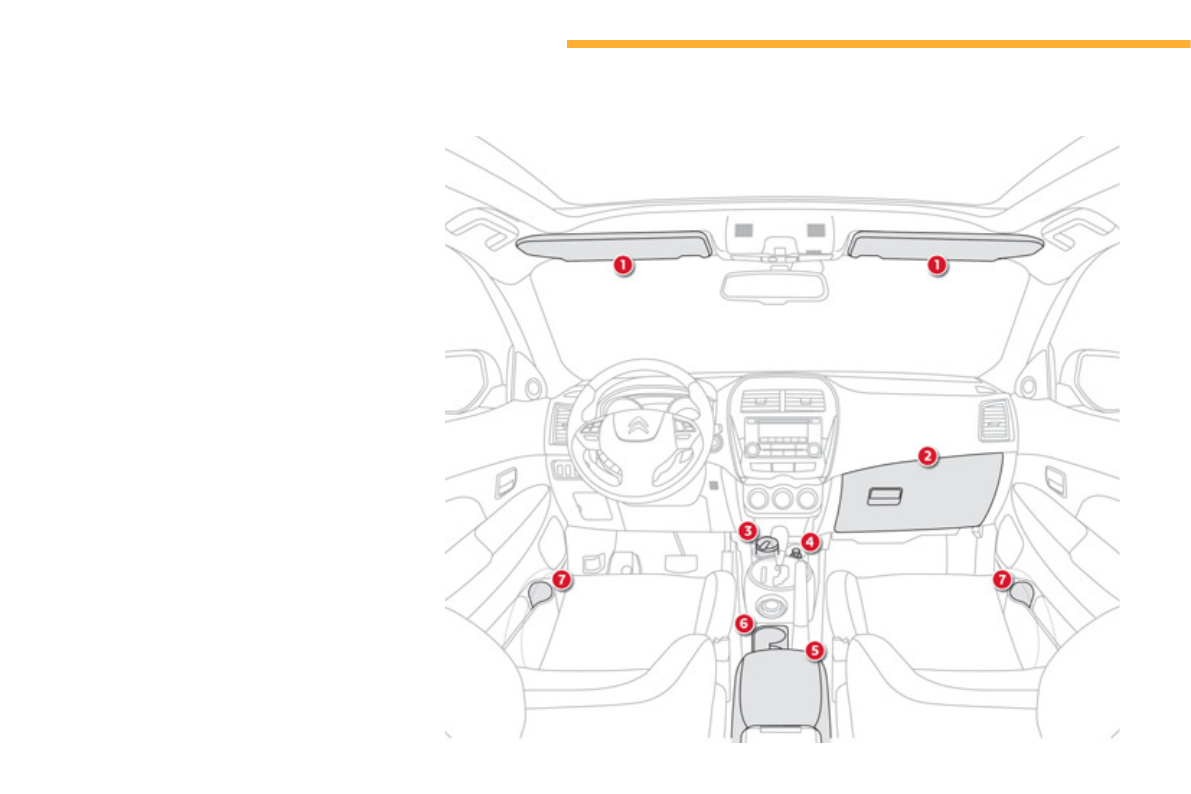 1
1
2
3
4
7
7
6
5