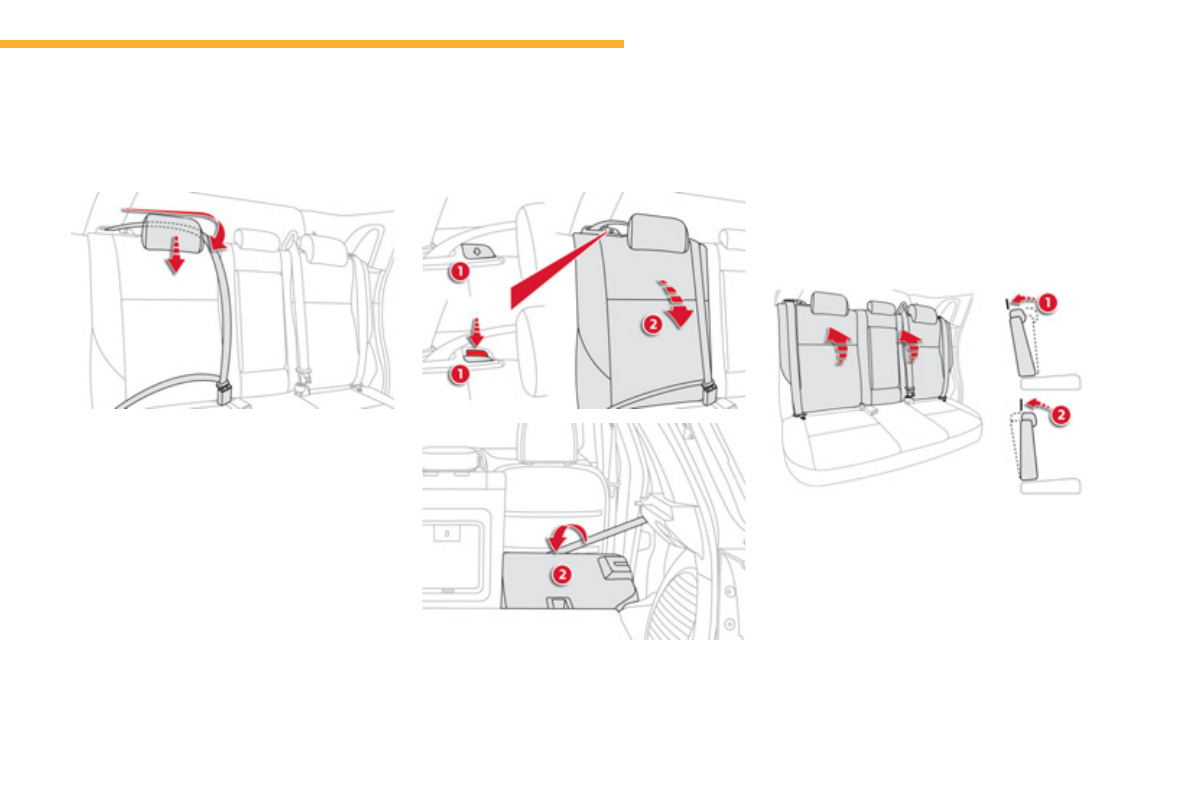 1
1
2
2
1
2