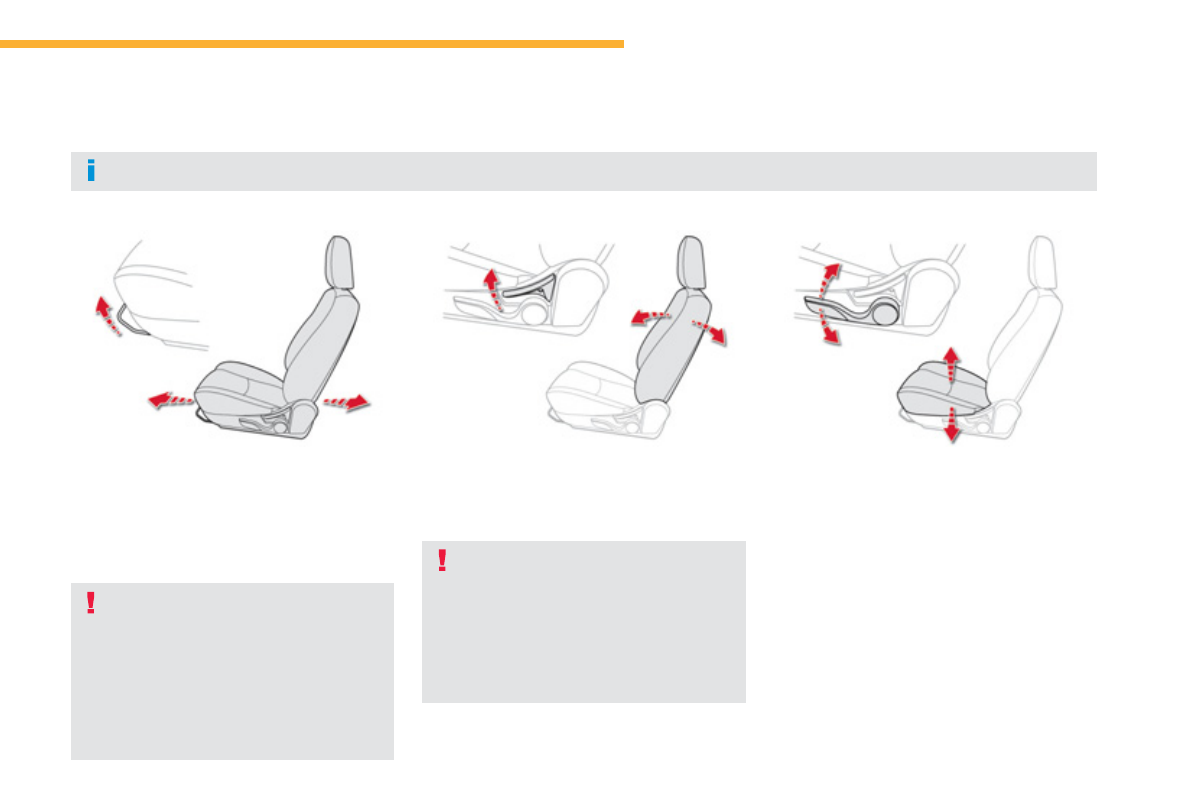 i

!

!