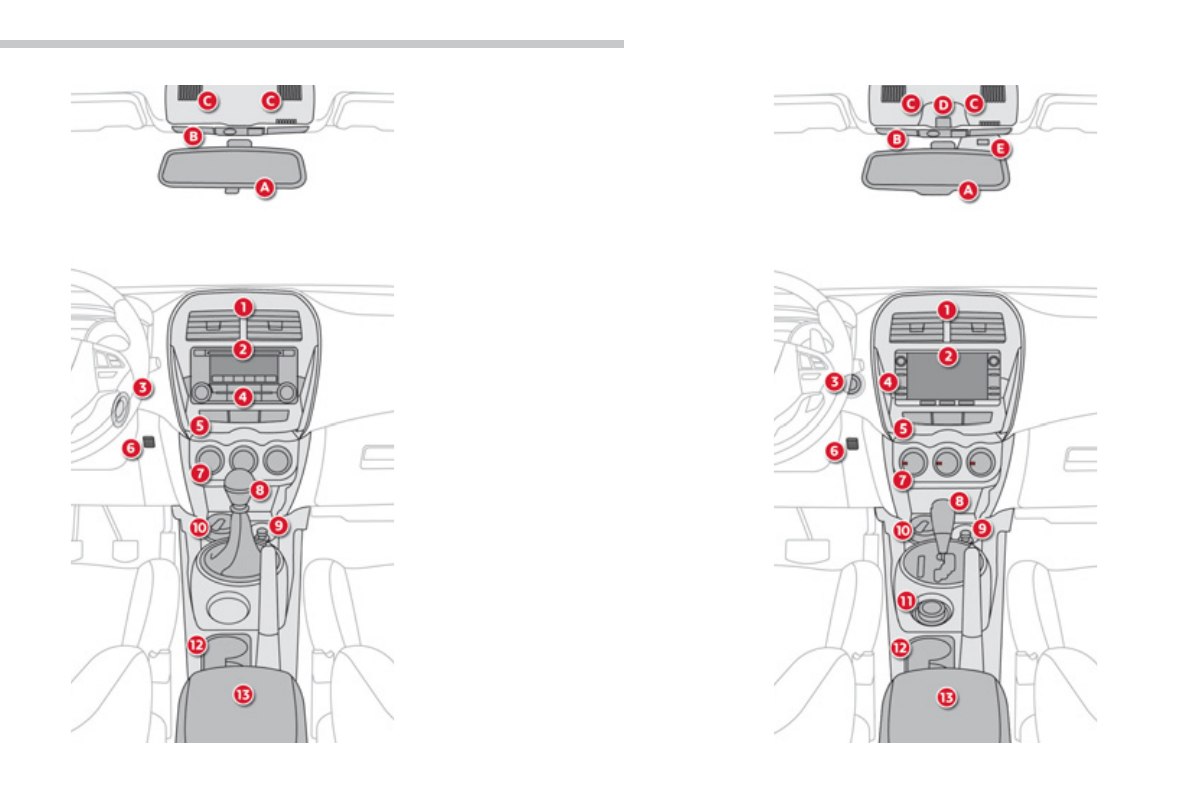 C C
B
A

1
2
3
4
5
6
7
8
10
9
12
13

C D C
B
E
A

1
2
3
4
5
6
7
8
10
9
11
12
13