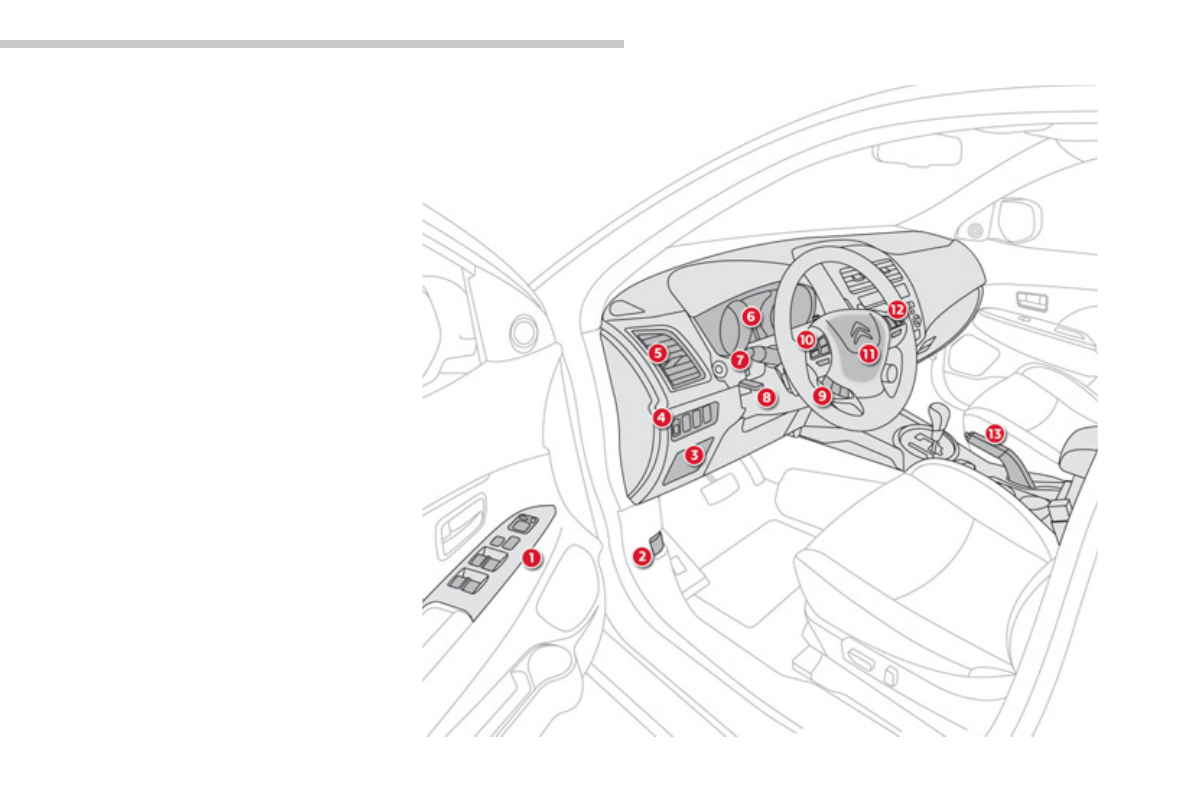 1
2
3
4
5
6
7
8
9
10
11
12
13