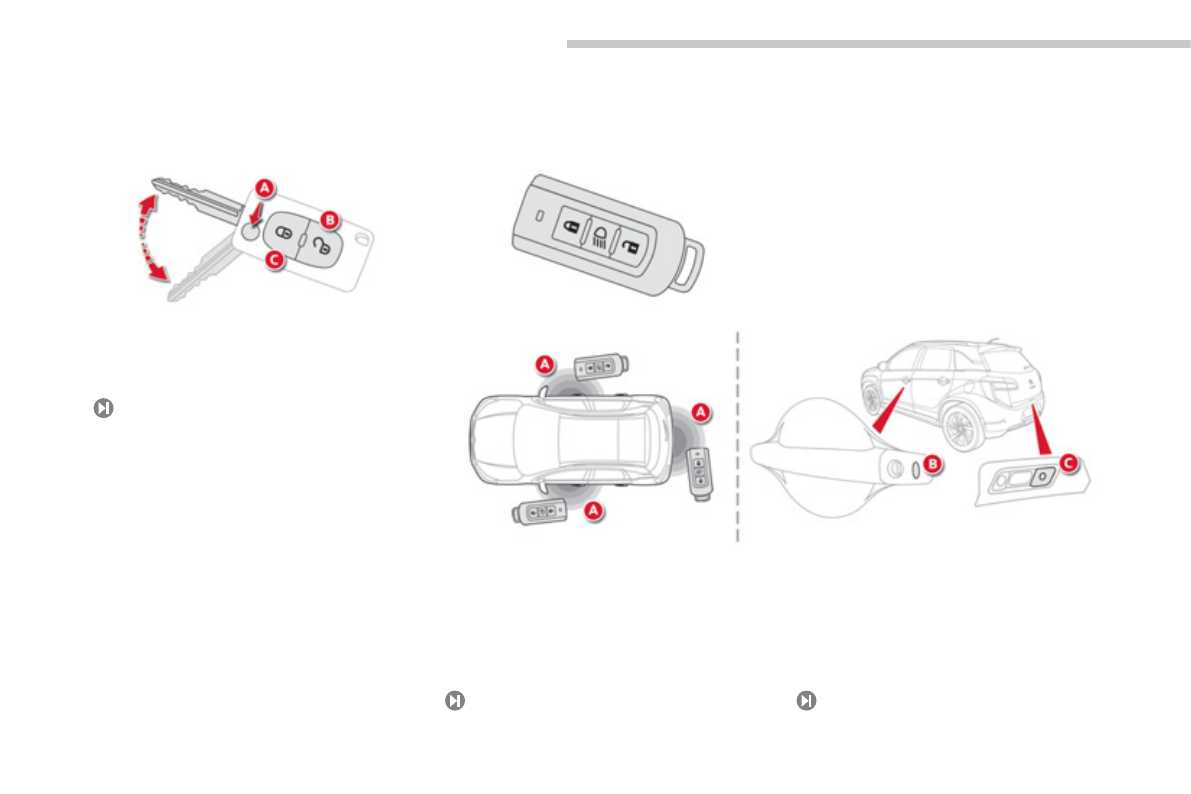 A
B
C

A
A
A
B
C