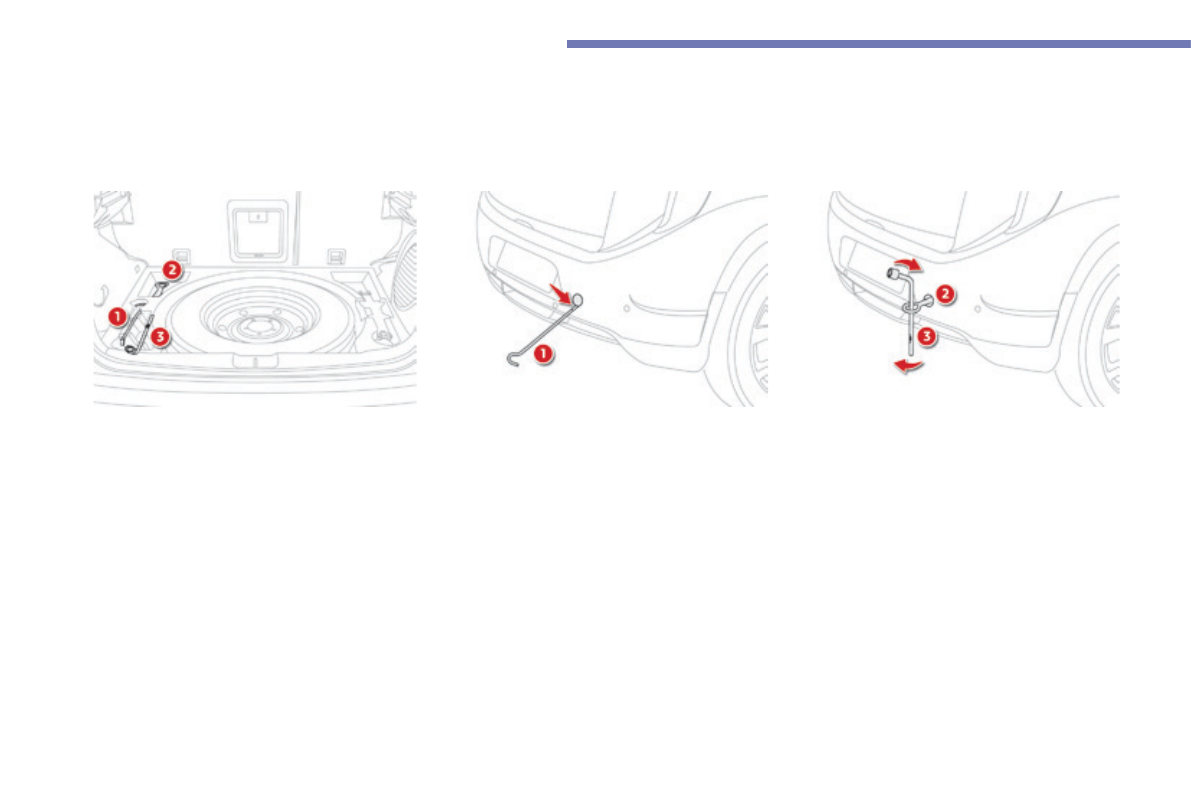 2
1
3

1

2
3