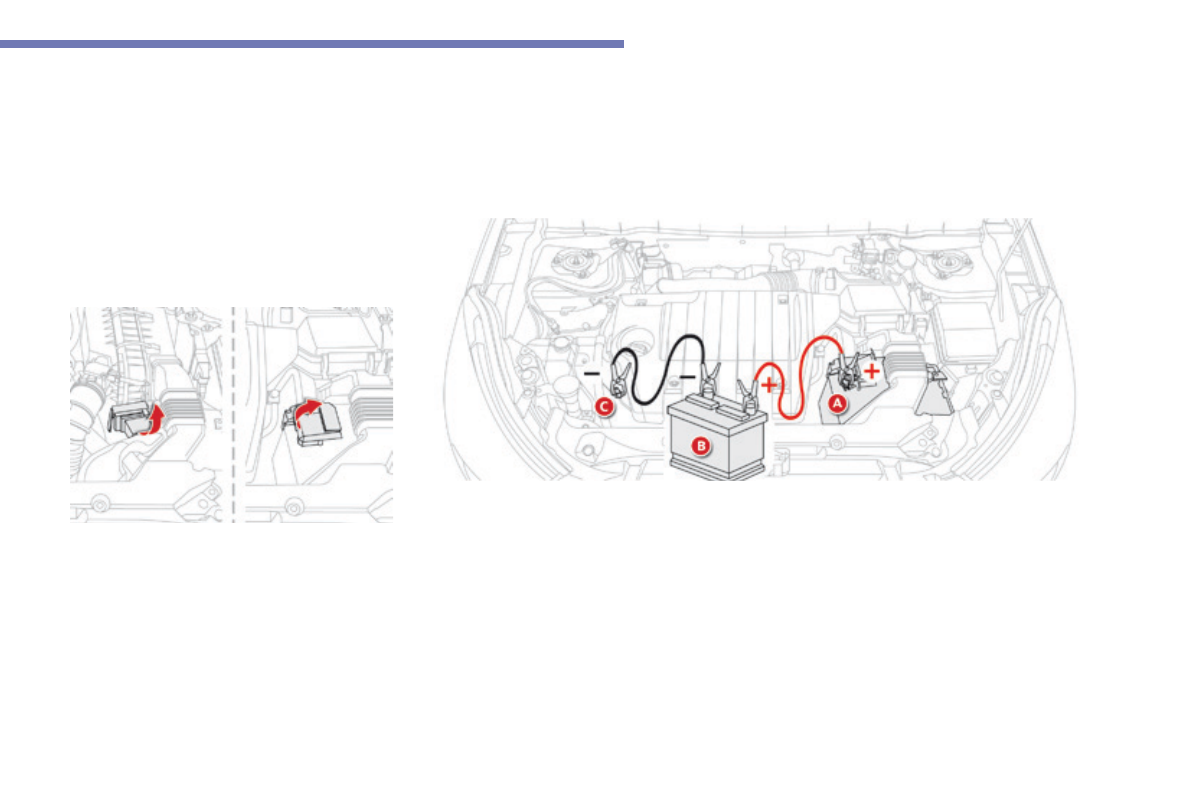 −
−
+
+
C
B
A