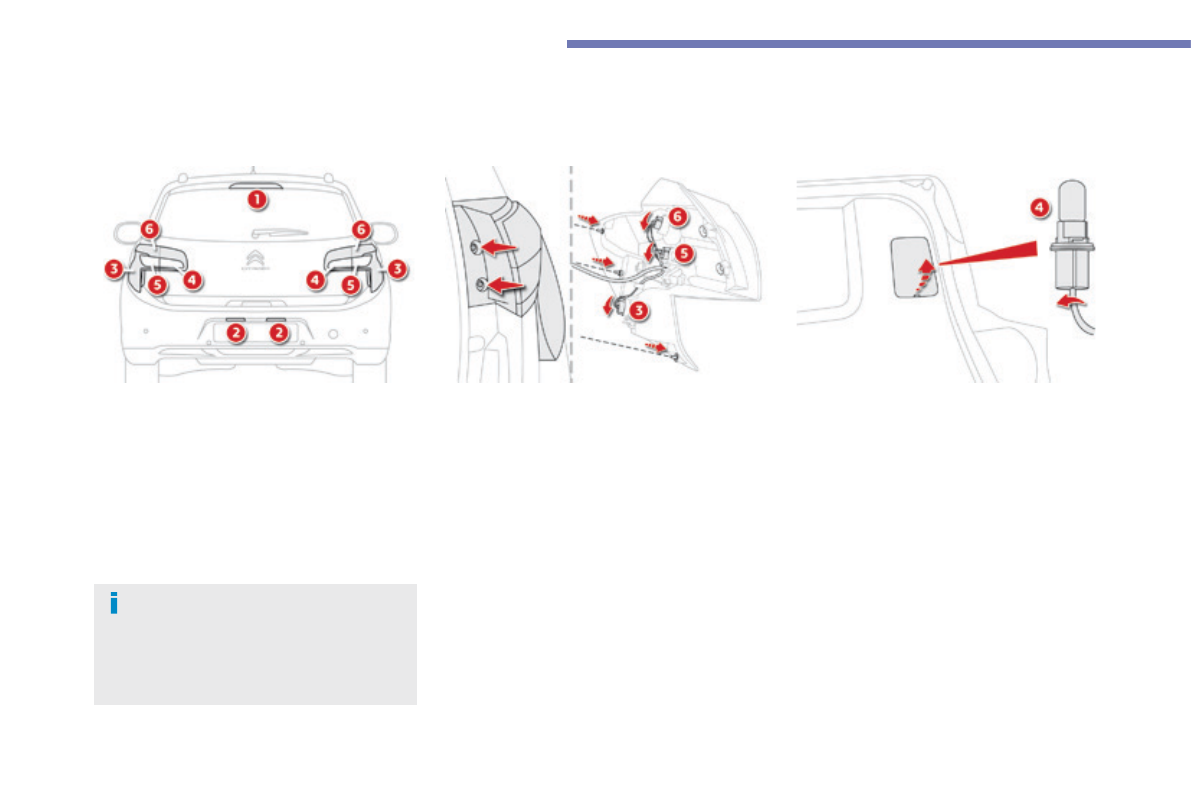 1

6

6

3

4

4

3

5

5

2

2

6

5

3

4

i