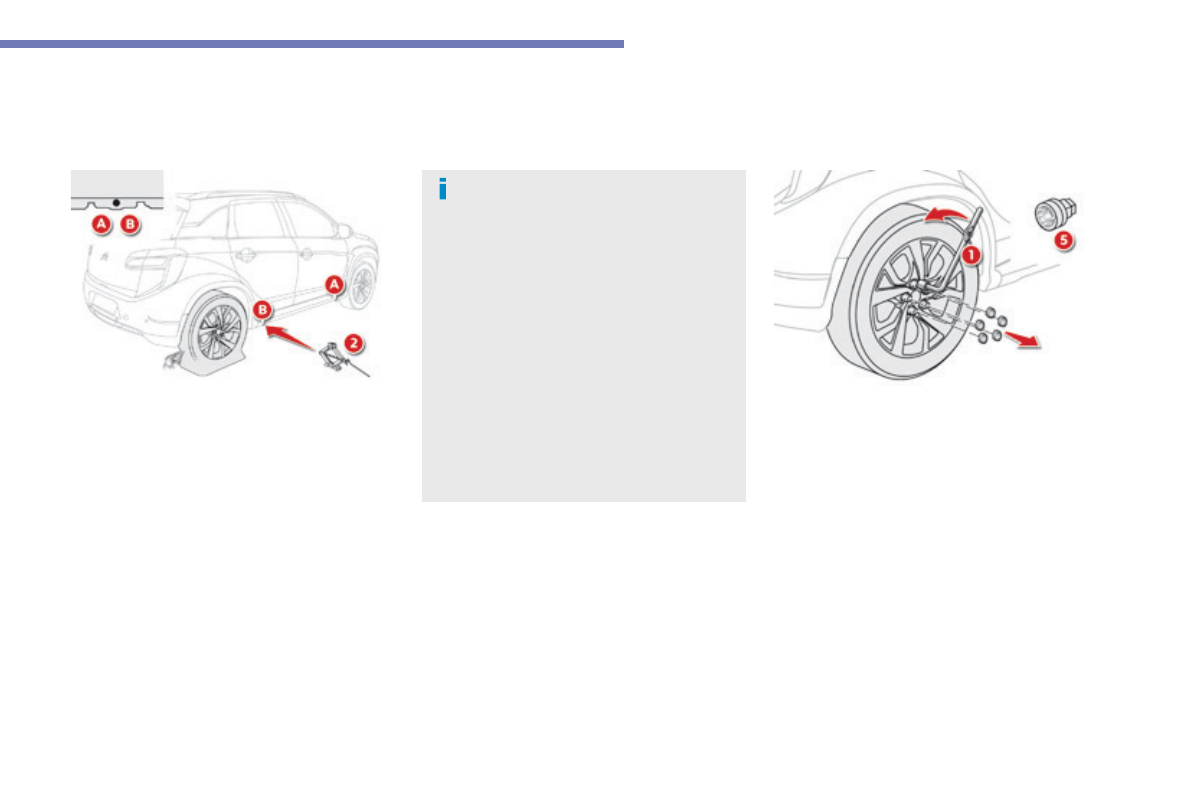 A B

B

A

2

i

1

5