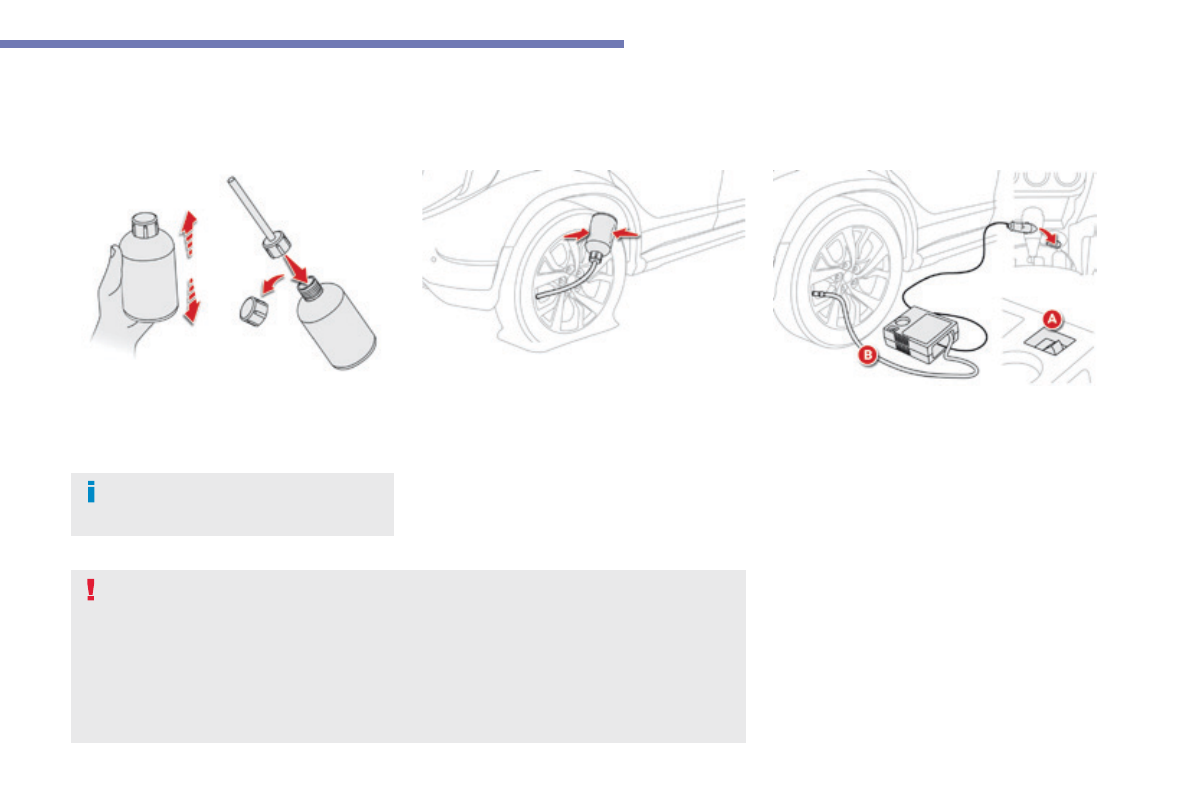 A

B