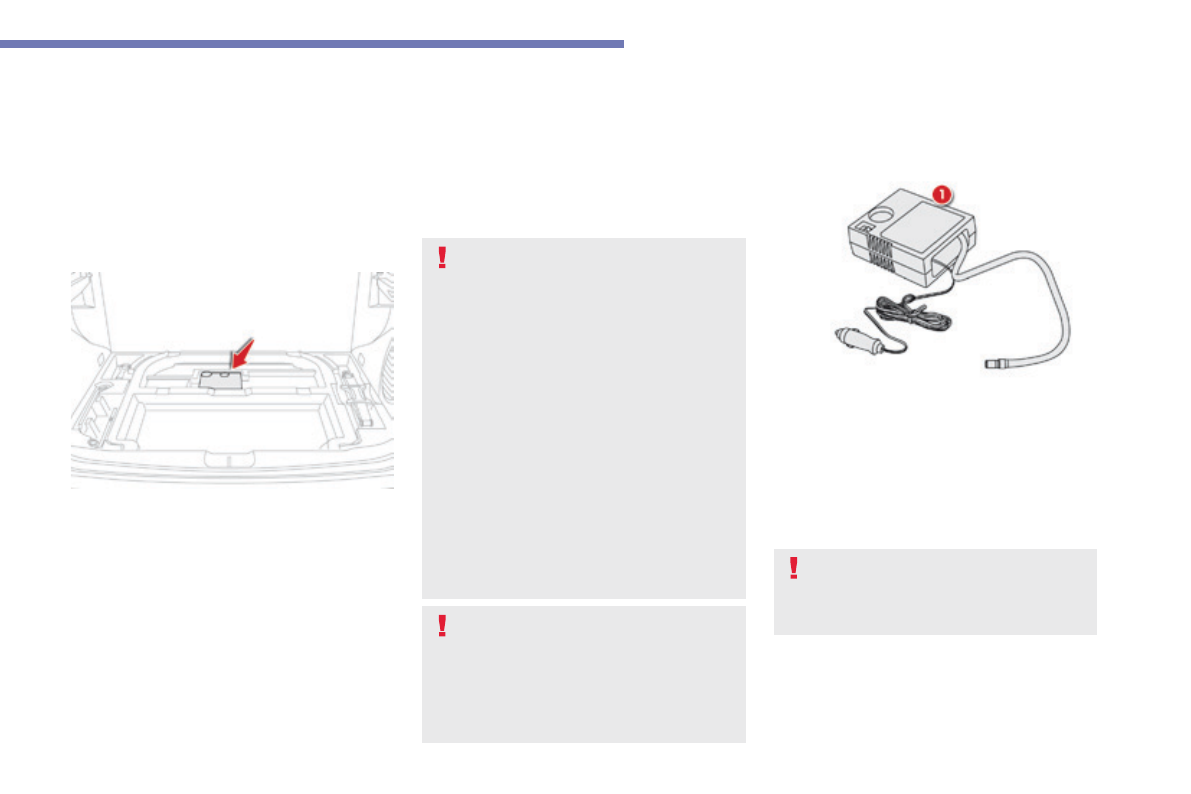 1