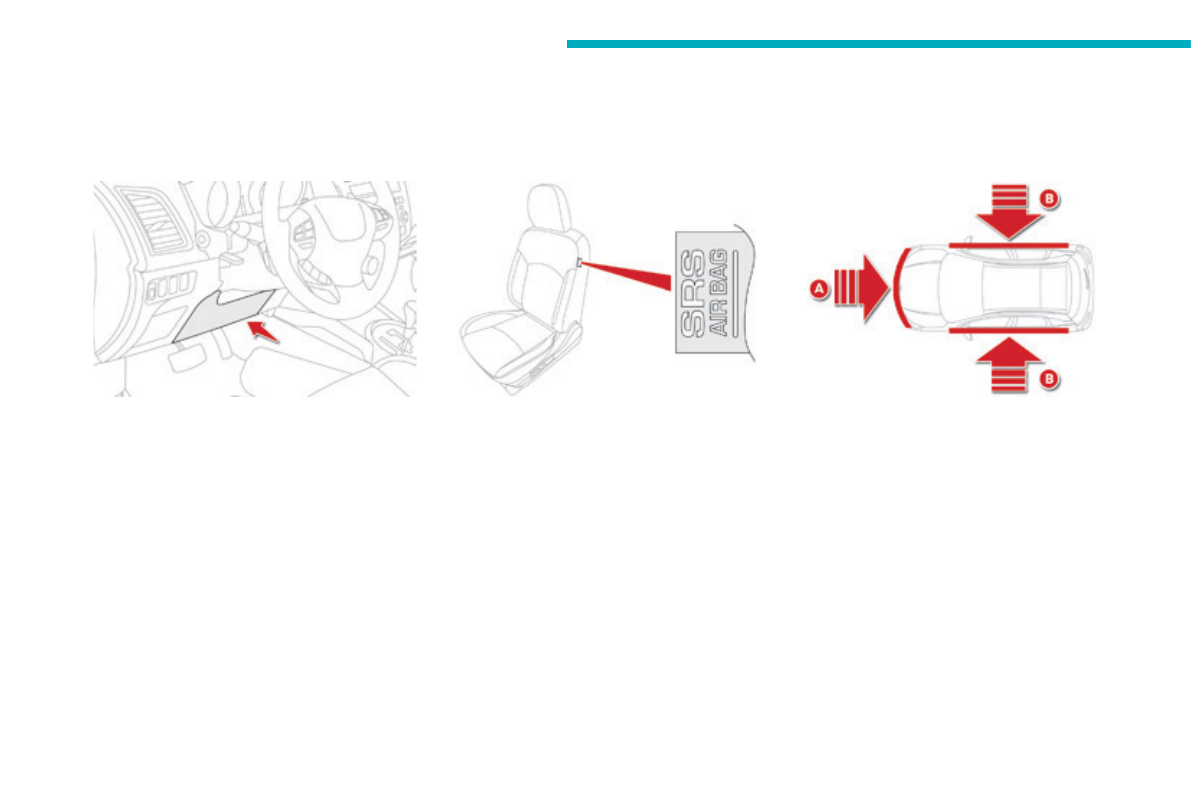 SRS
AIR BAG

B

A

B