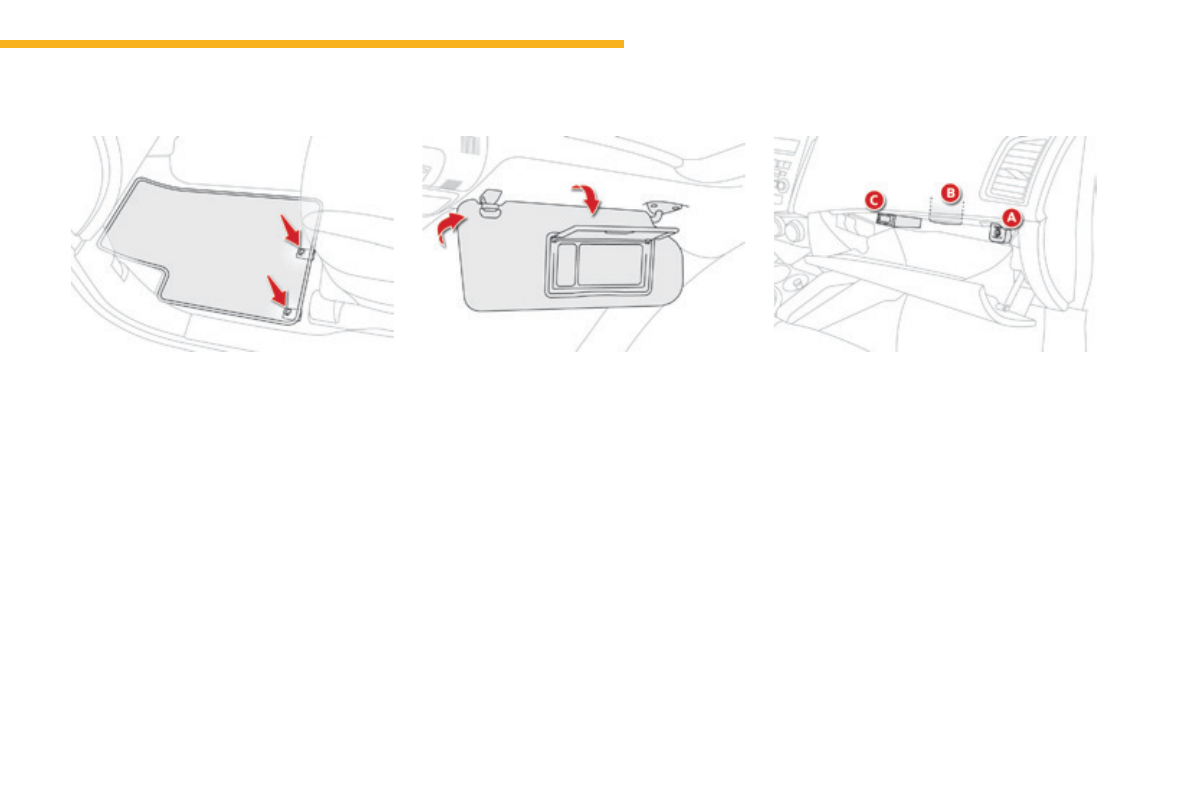 C

B

A