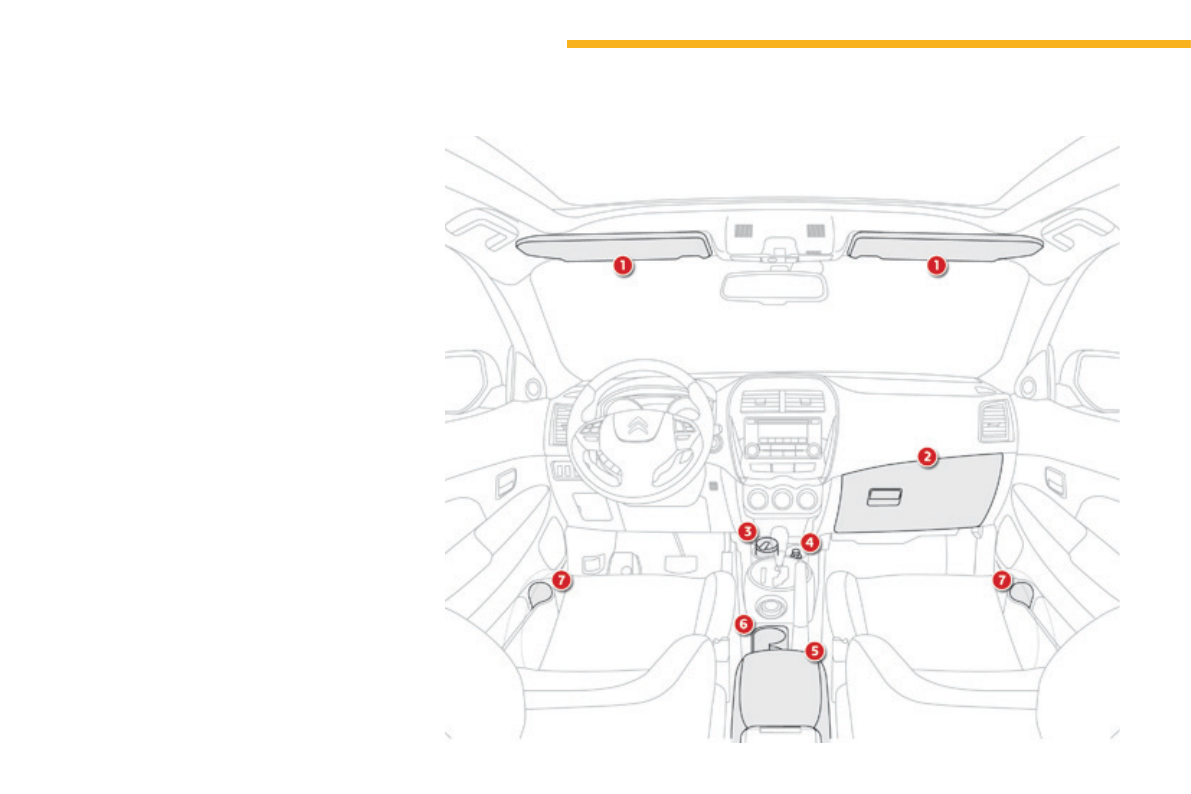 1
1
2
3
4
7
7
6
5