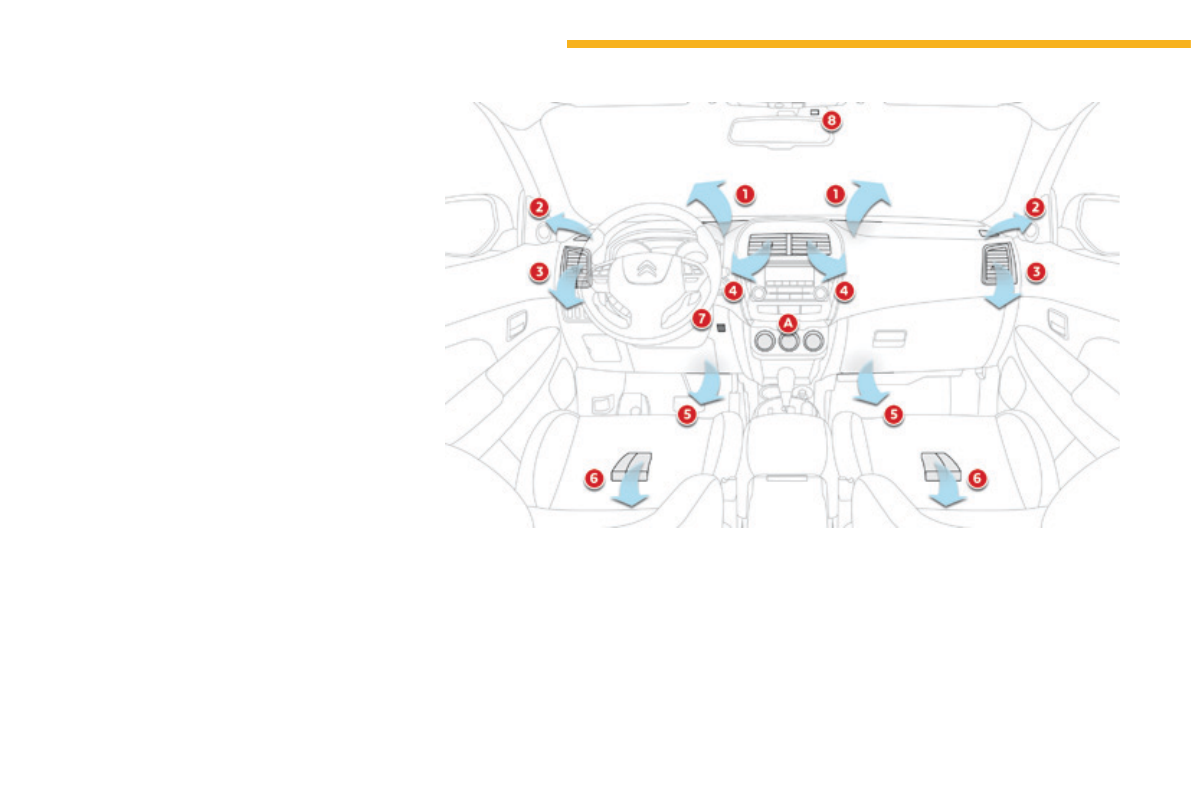 8
1
1
2
2
3
3
4
4
7
A
5
5
6
6