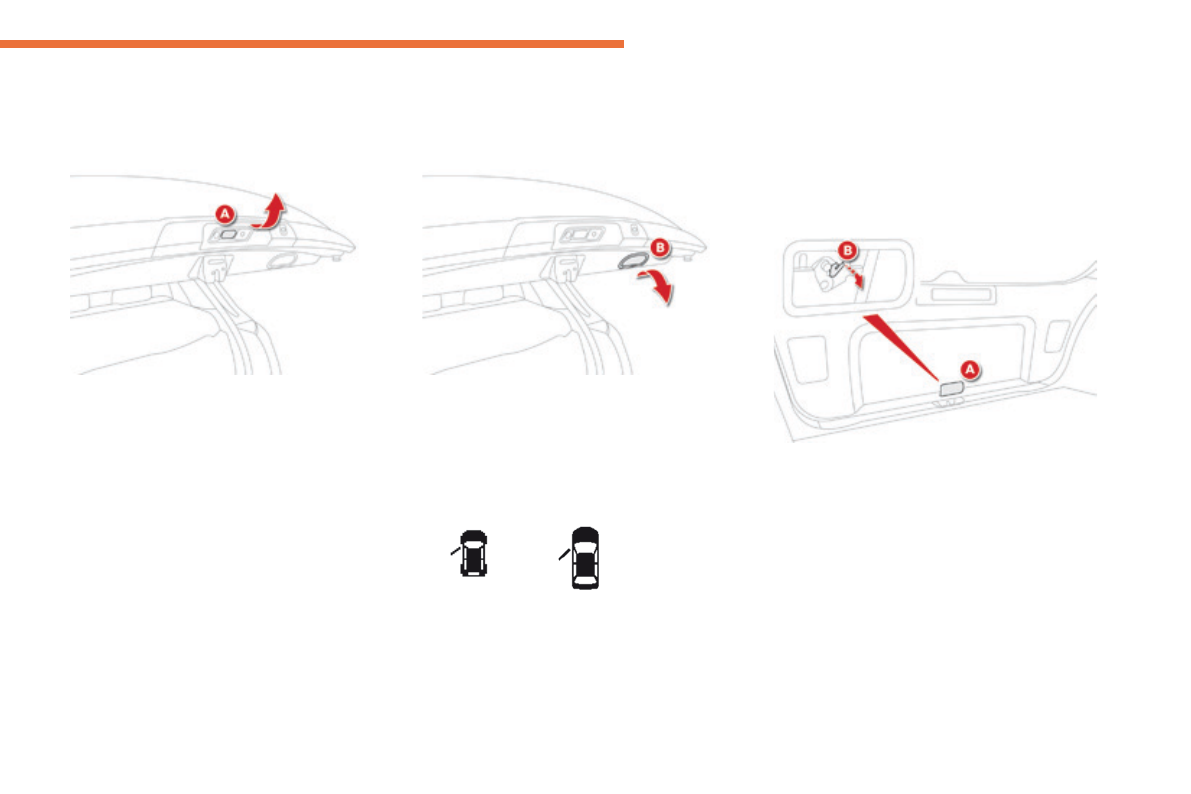 A

B

B

A