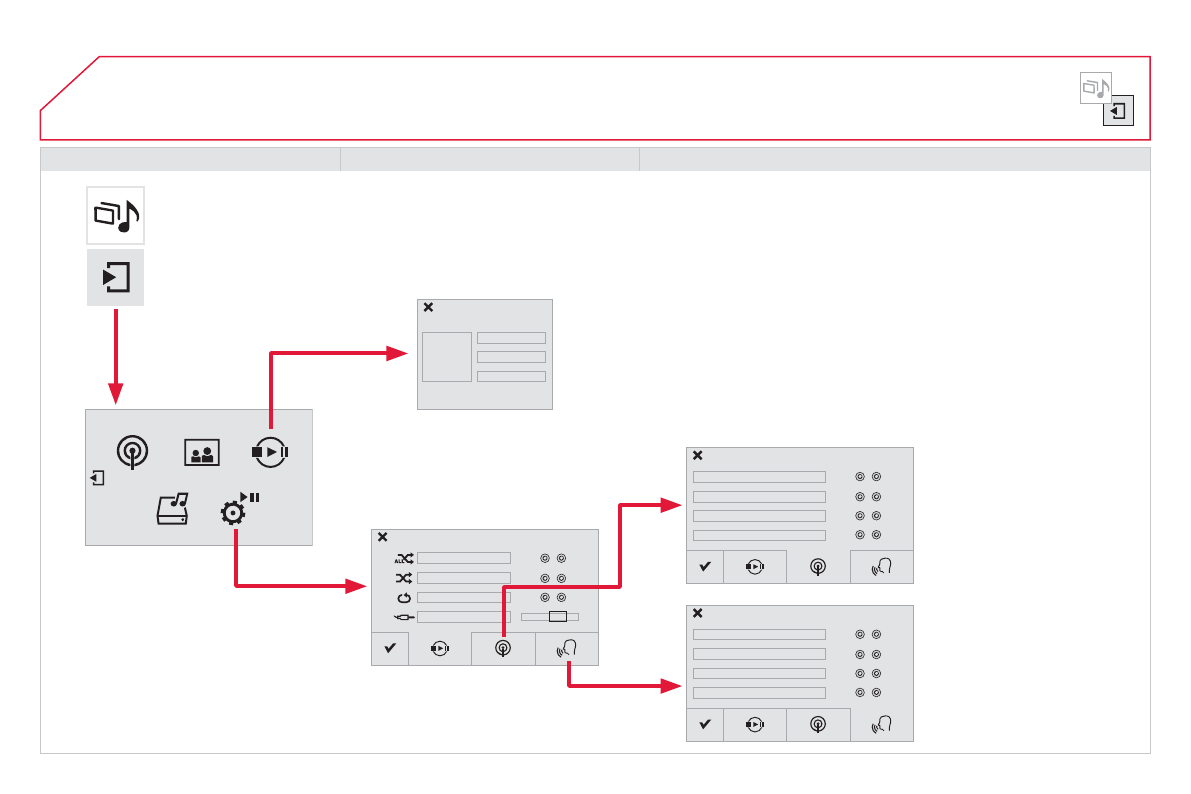 ALL