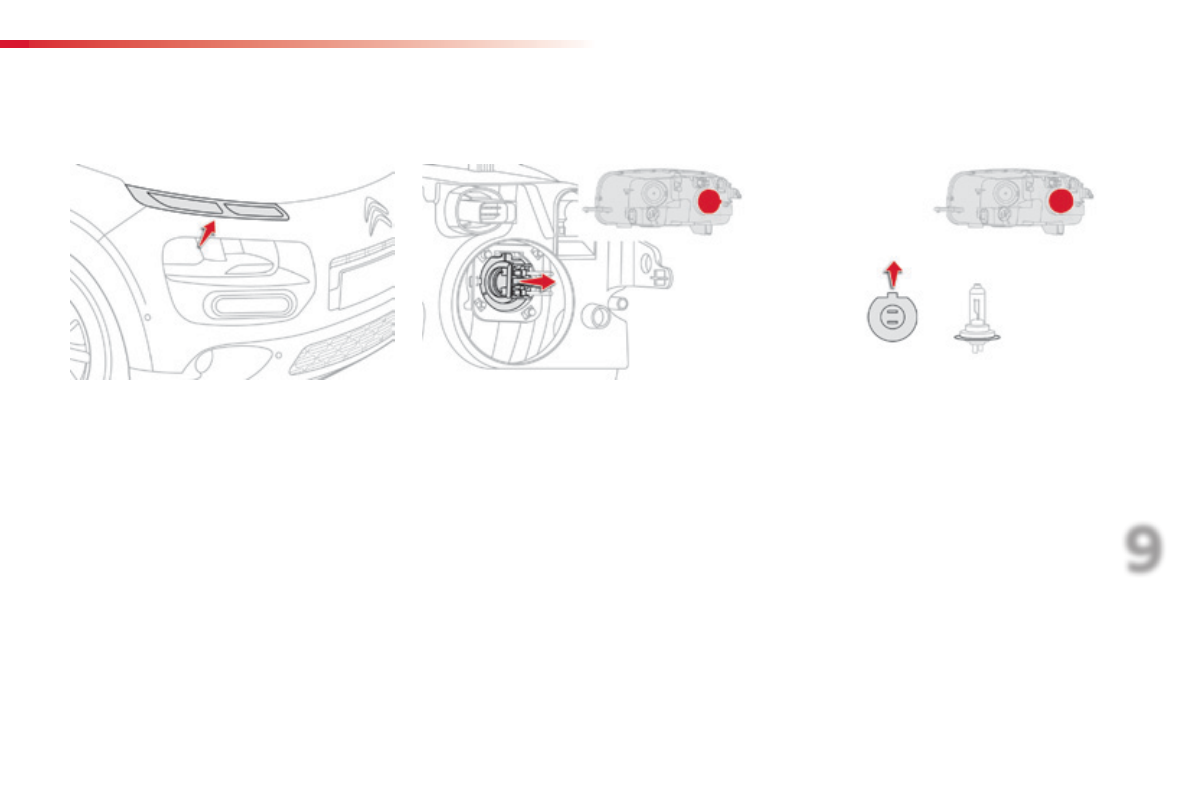 9