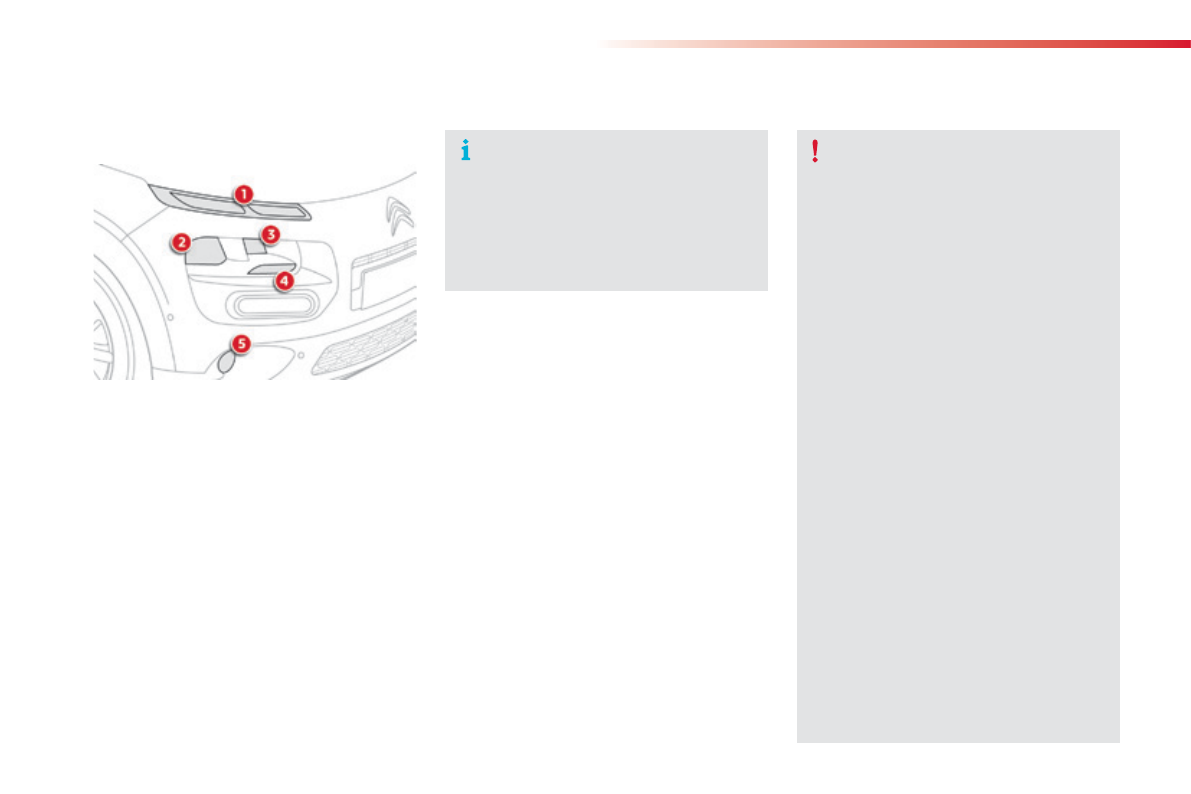 1
2
3
4
5