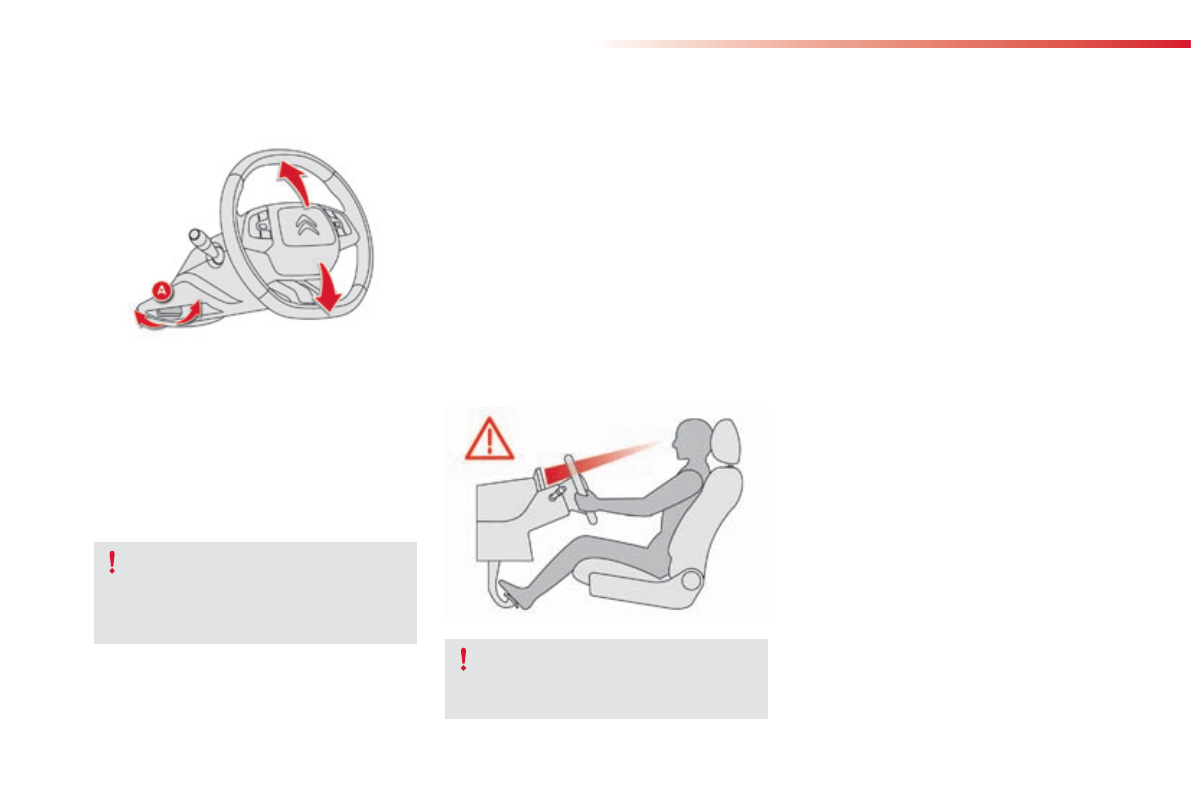 A

!

!