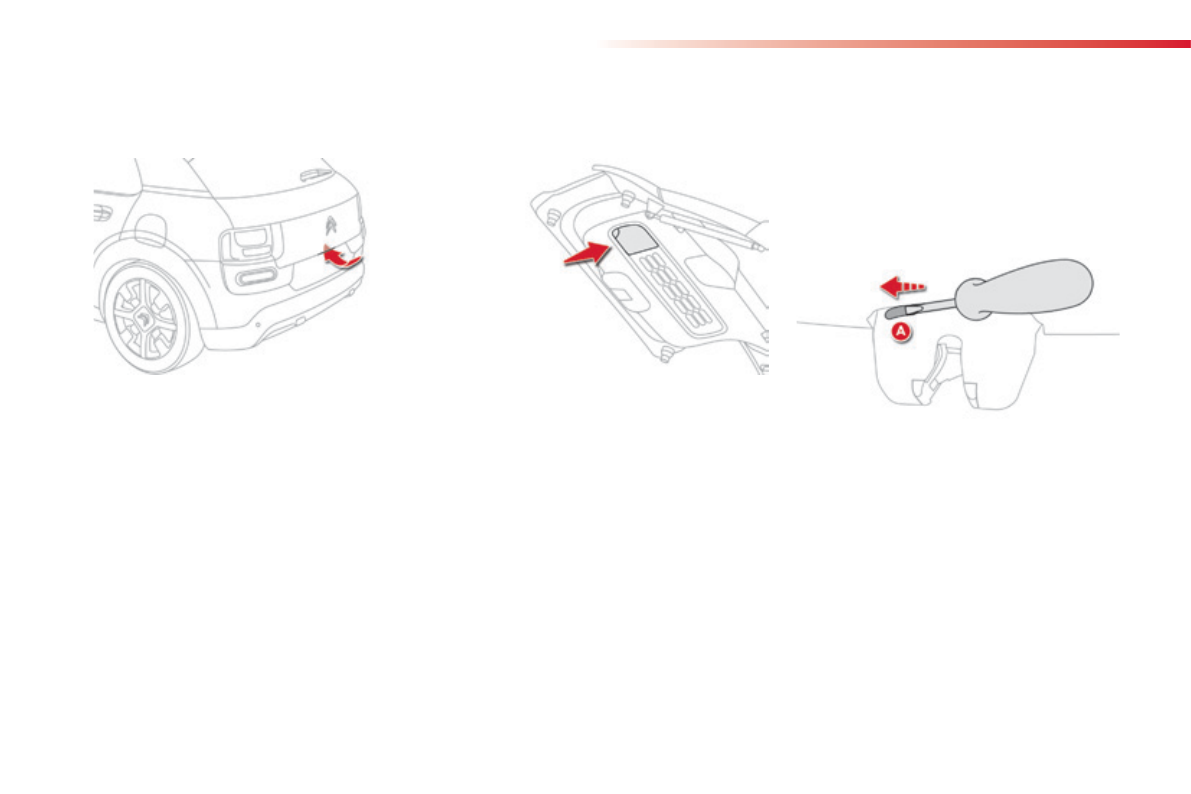 A