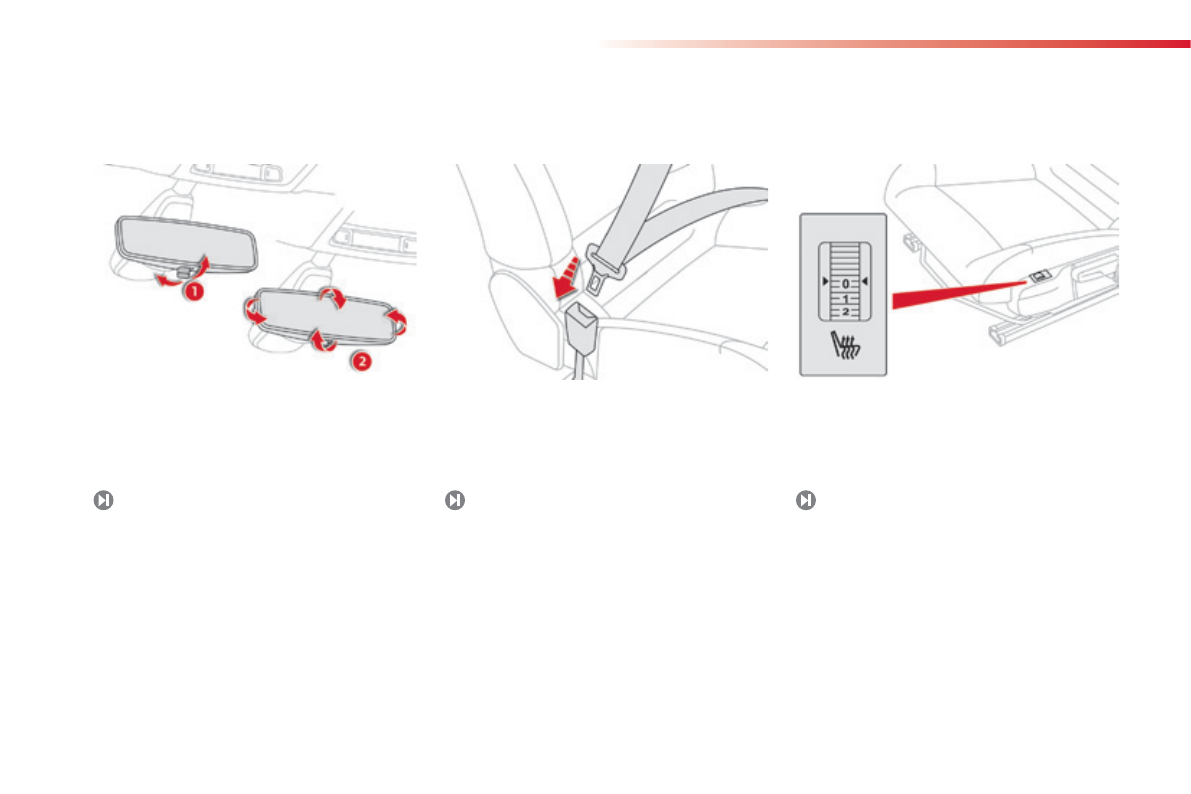 1

2

0
1
2