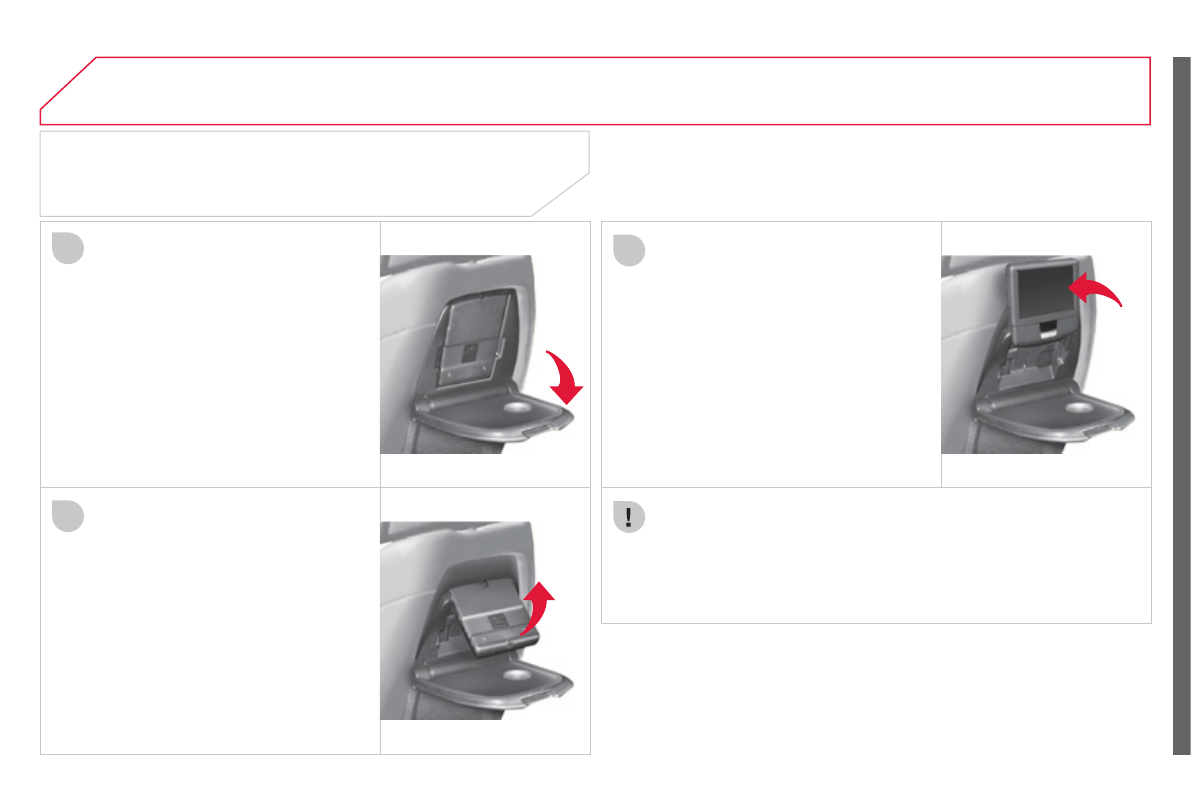 !