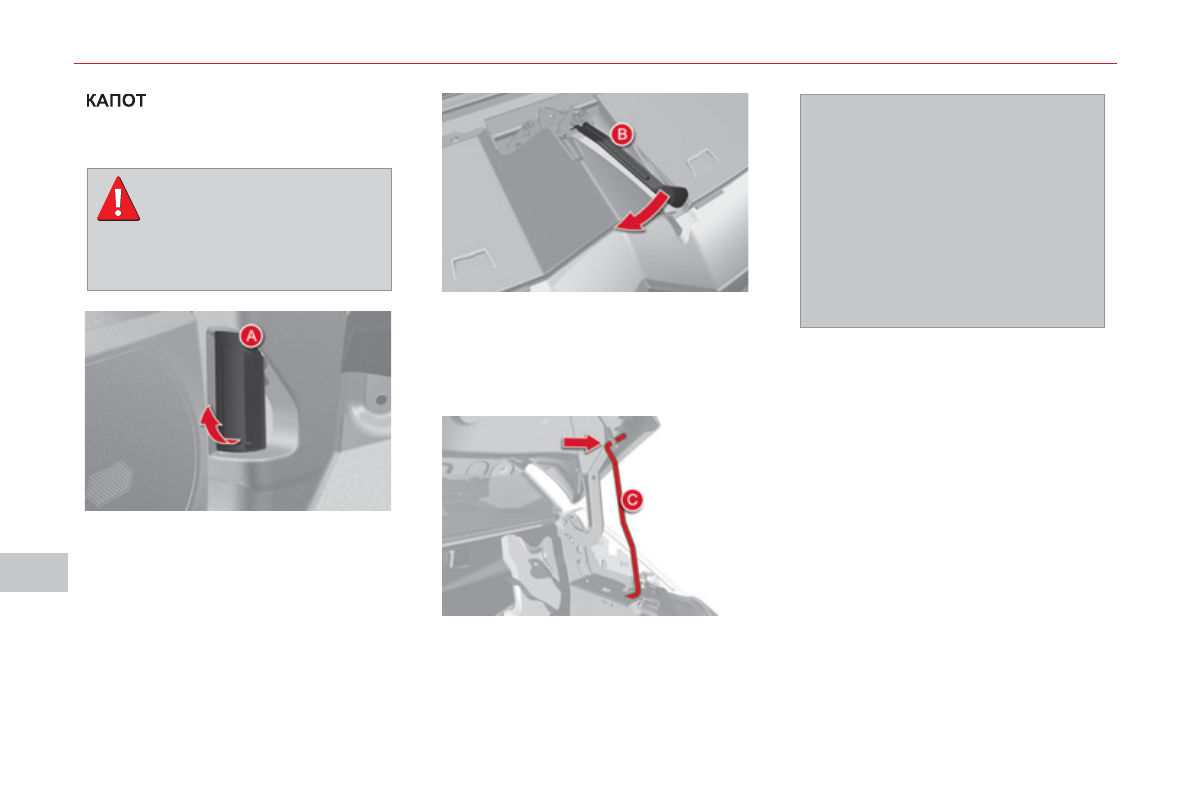 КАПОТ

A

B

C