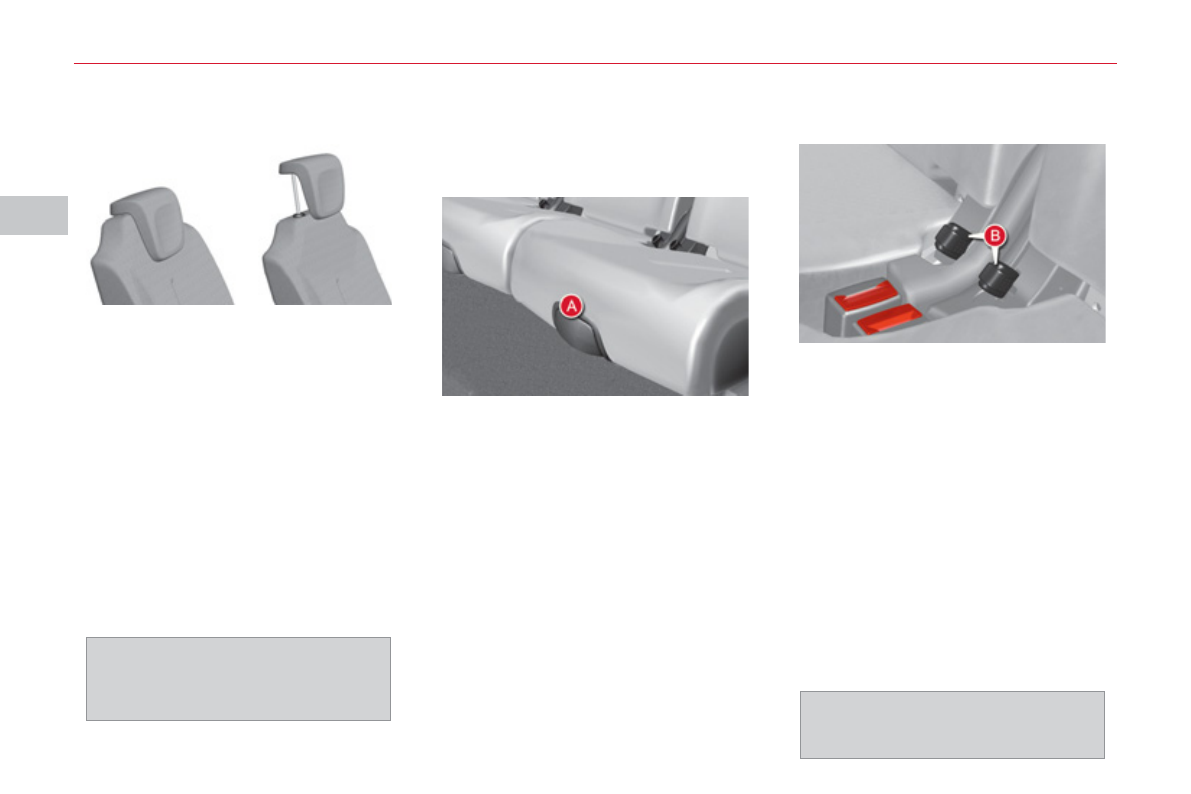 A

B