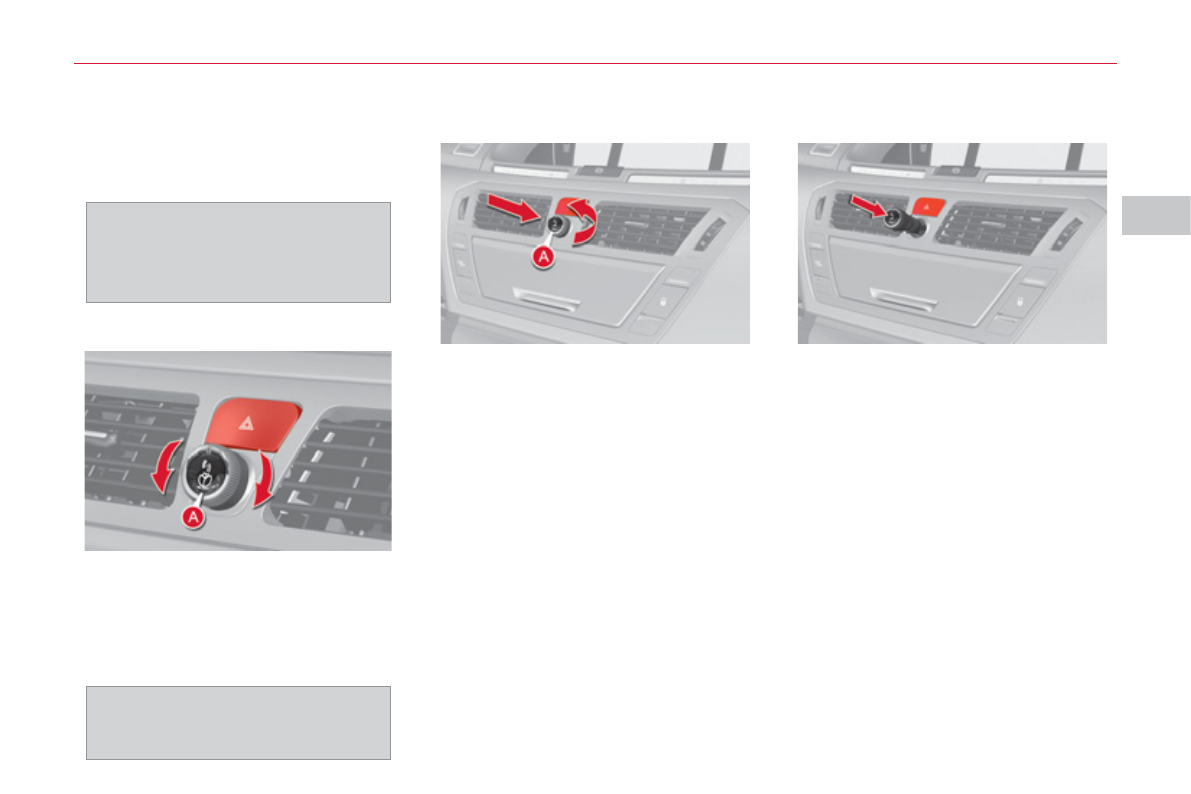 A

A