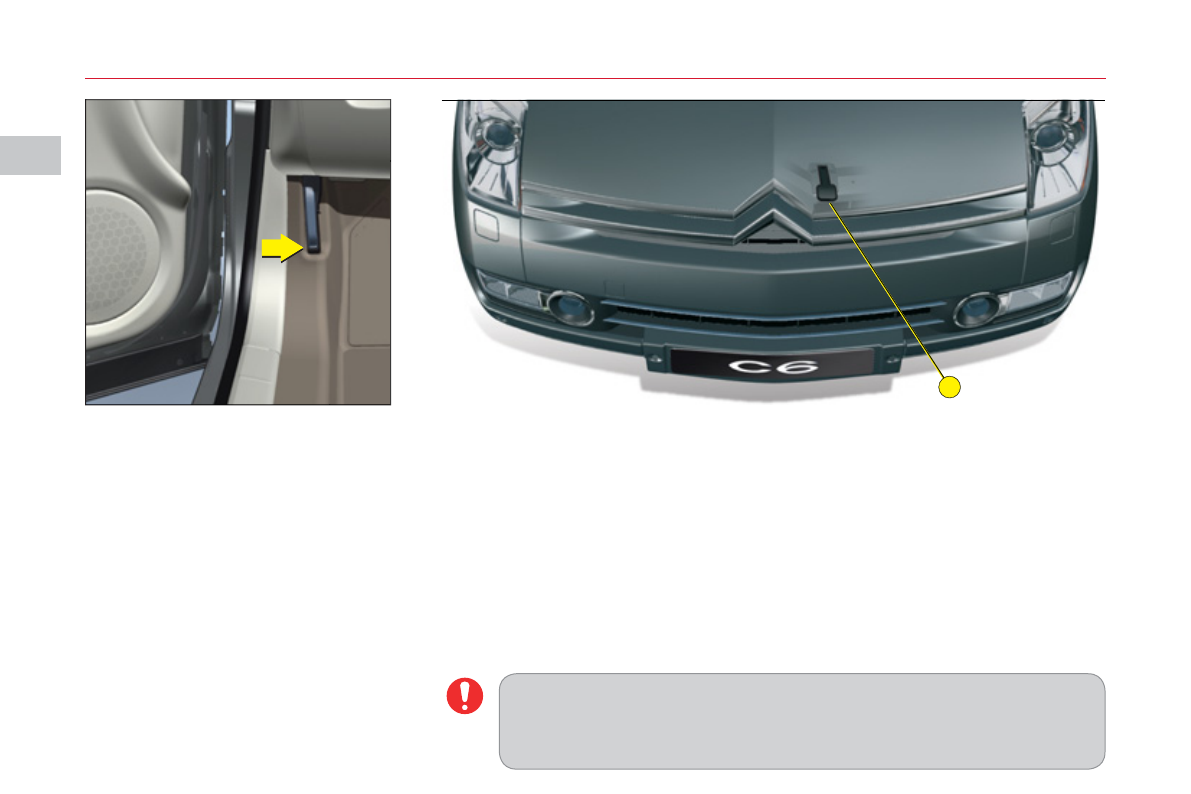 C6